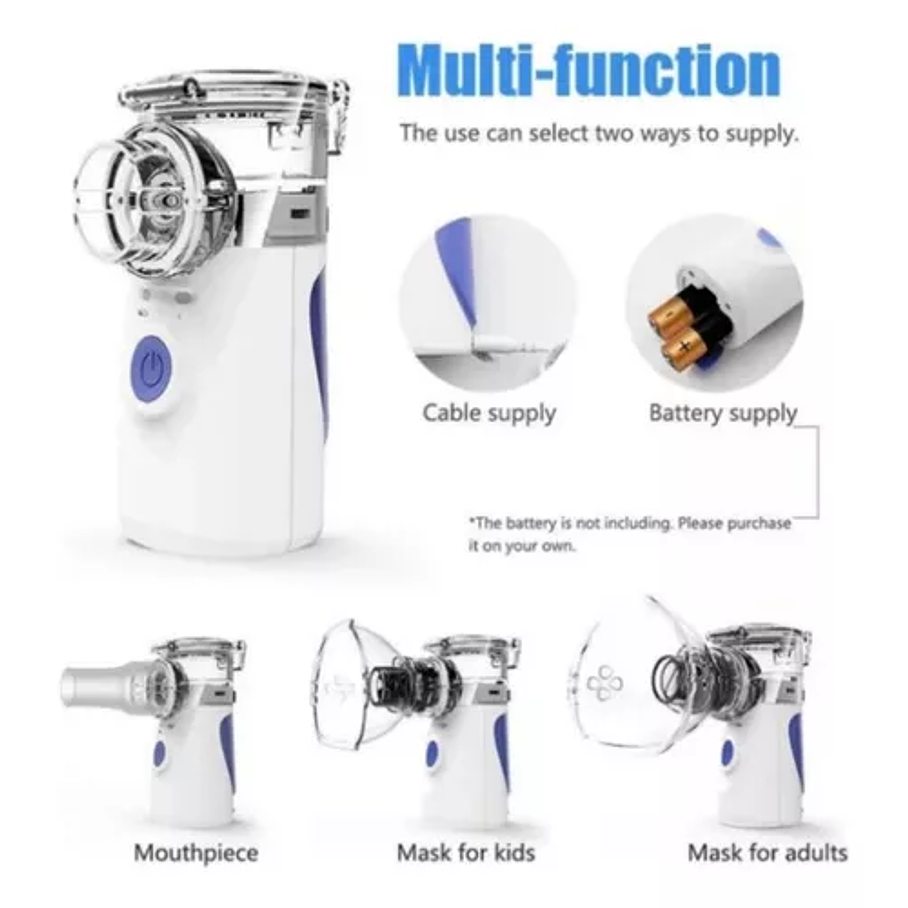 Multi-function

The use can select two ways to supply.

Cable supply

Battery supply

*The battery is not including. Please purchase it on your own.

Mouthpiece

Mask for kids

Mask for adults