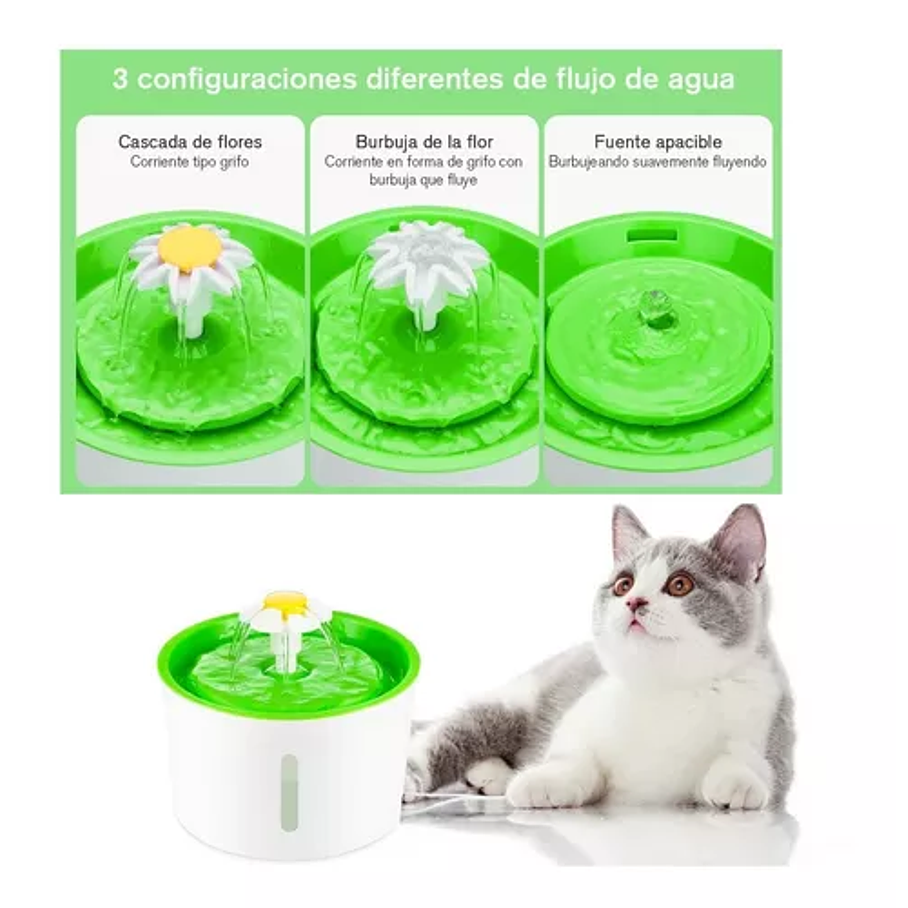 3 configuraciones diferentes de flujo de agua

Cascada de flores
Corriente tipo grifo

Burbuja de la flor
Corriente en forma de grifo con burbuja que fluye

Fuente apacible
Burbujeando suavemente fluyendo