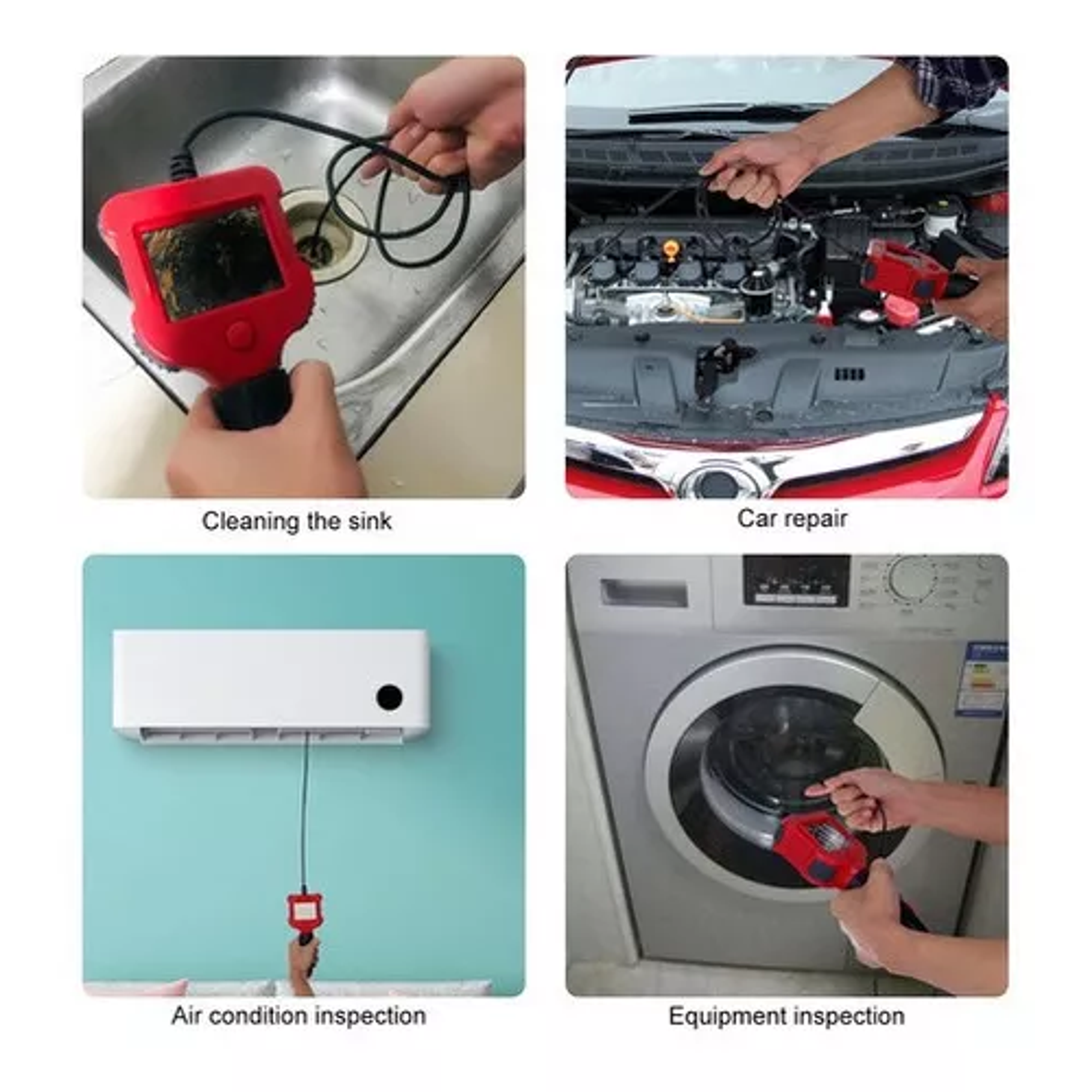 Cleaning the sink

Car repair

Air condition inspection

Equipment inspection