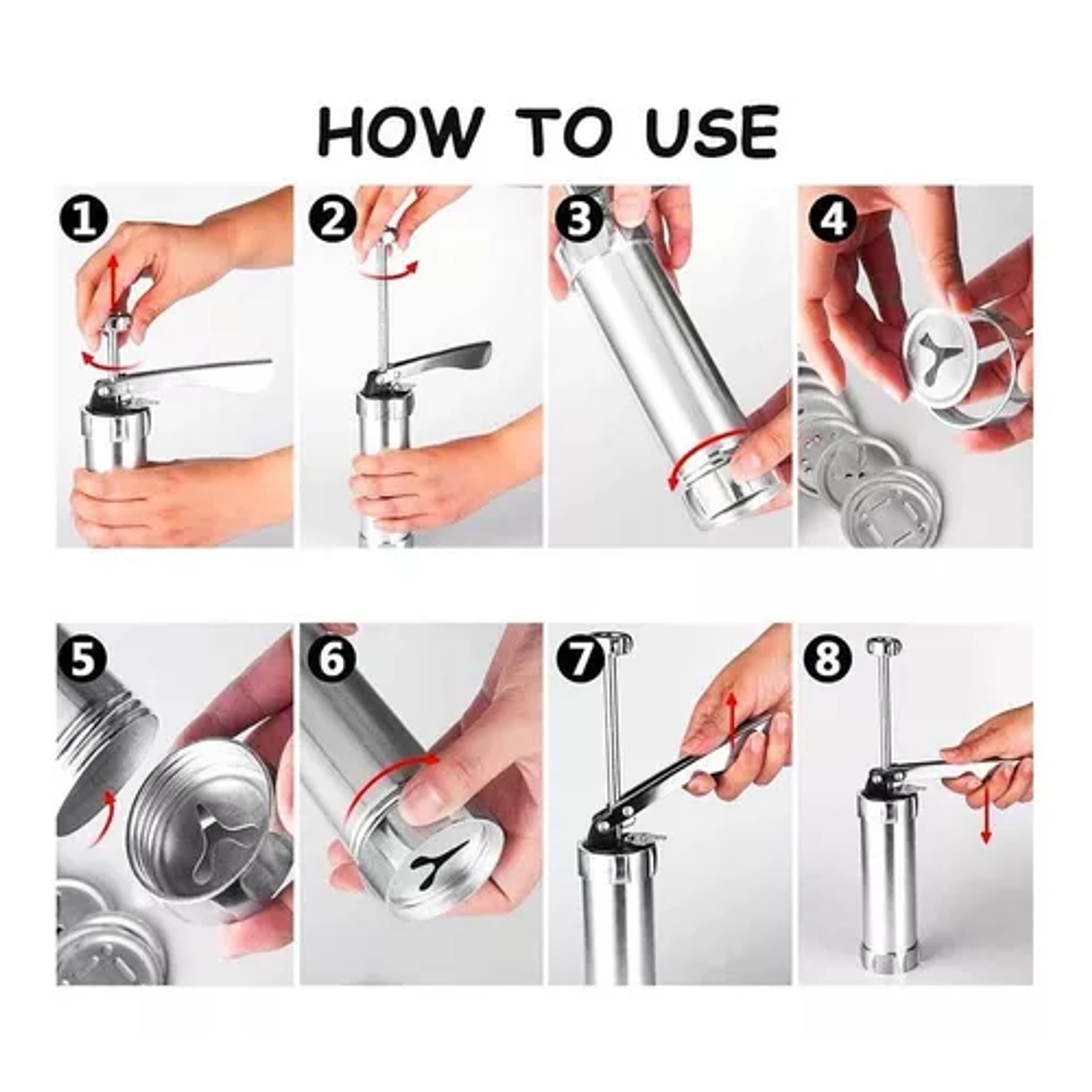 HOW TO USE

1

2

3

4

5

6

7

8