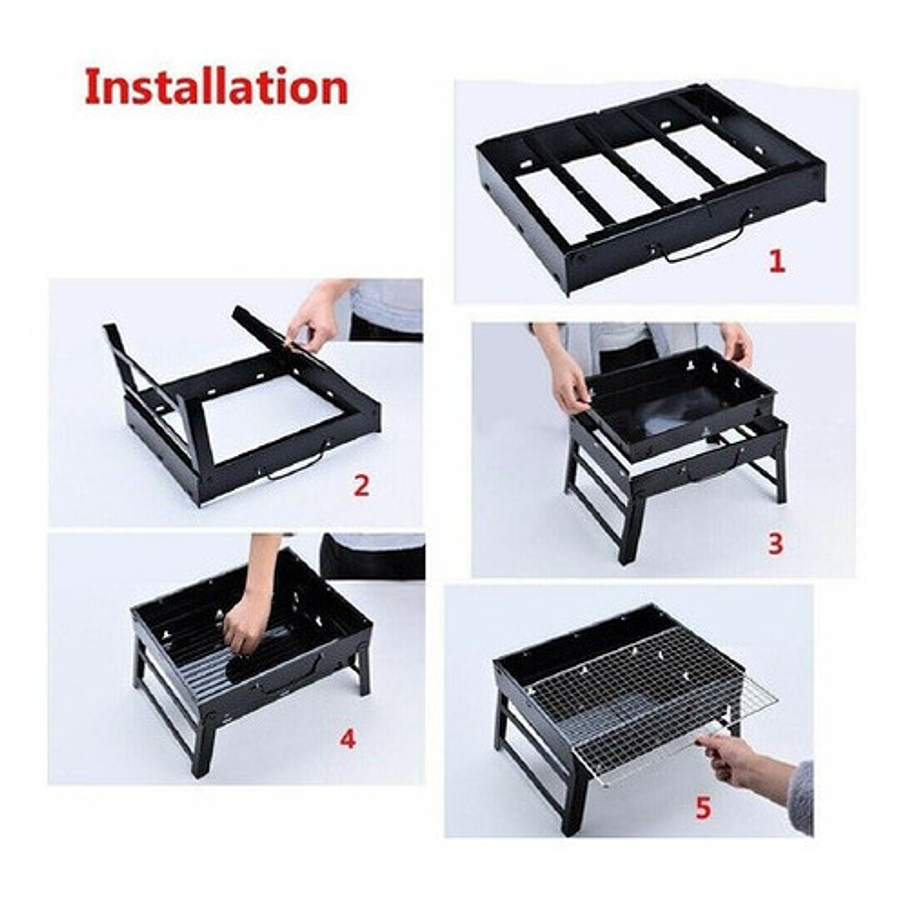 Installation

1

2

3

4

5