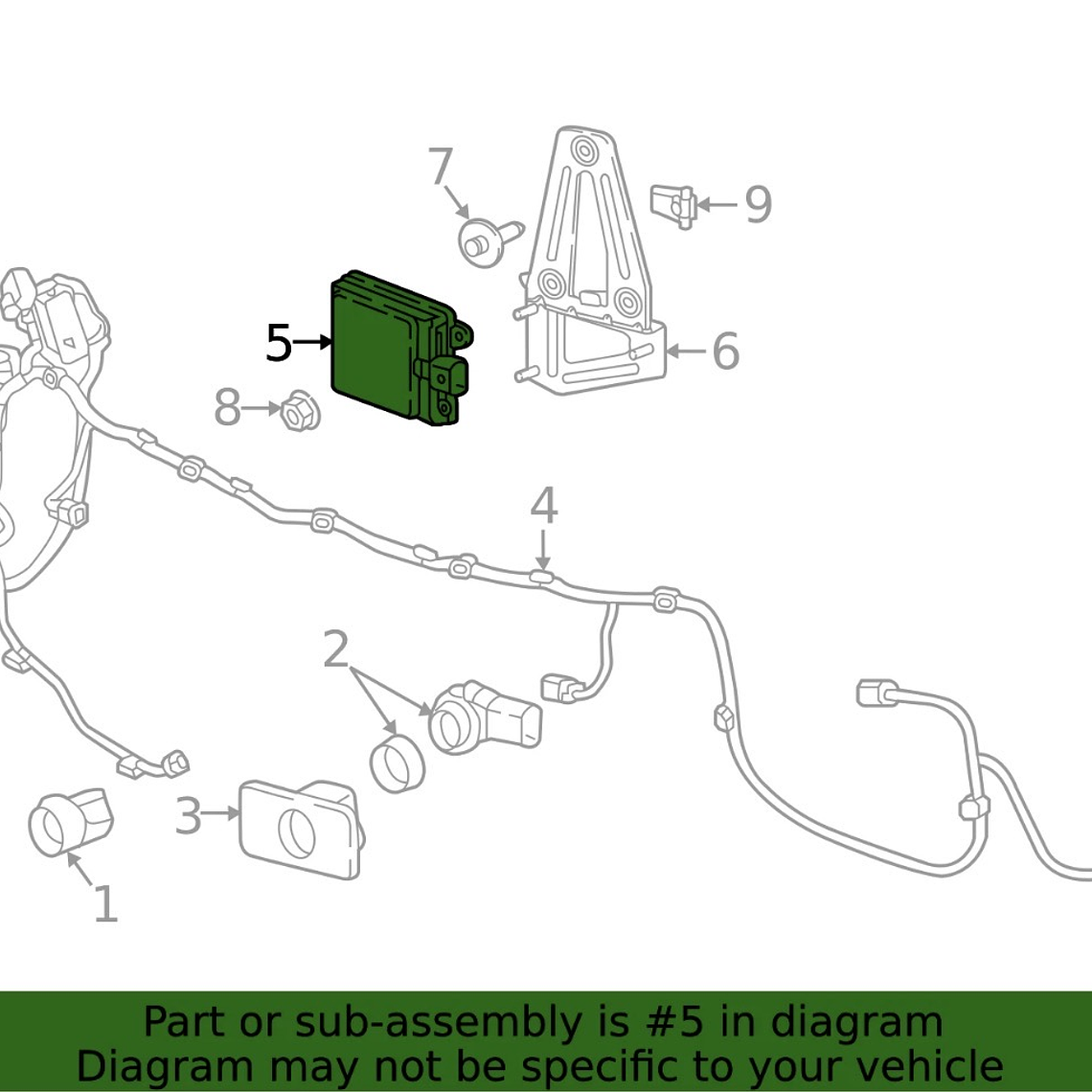 7
9
5
6
8
4
2
3
1

Part or sub-assembly is #5 in diagram
Diagram may not be specific to your vehicle