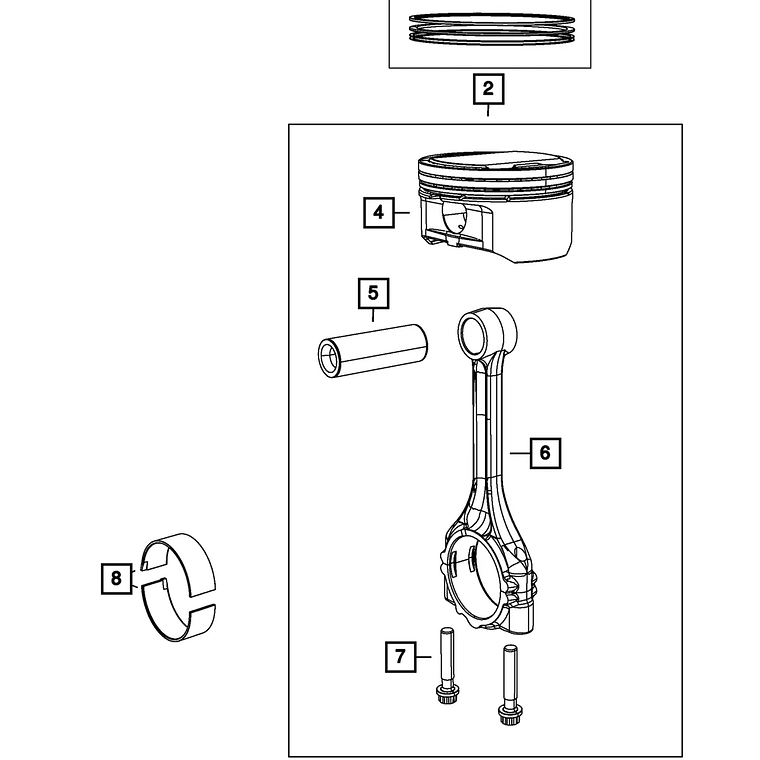 2
4
5
6
8
7