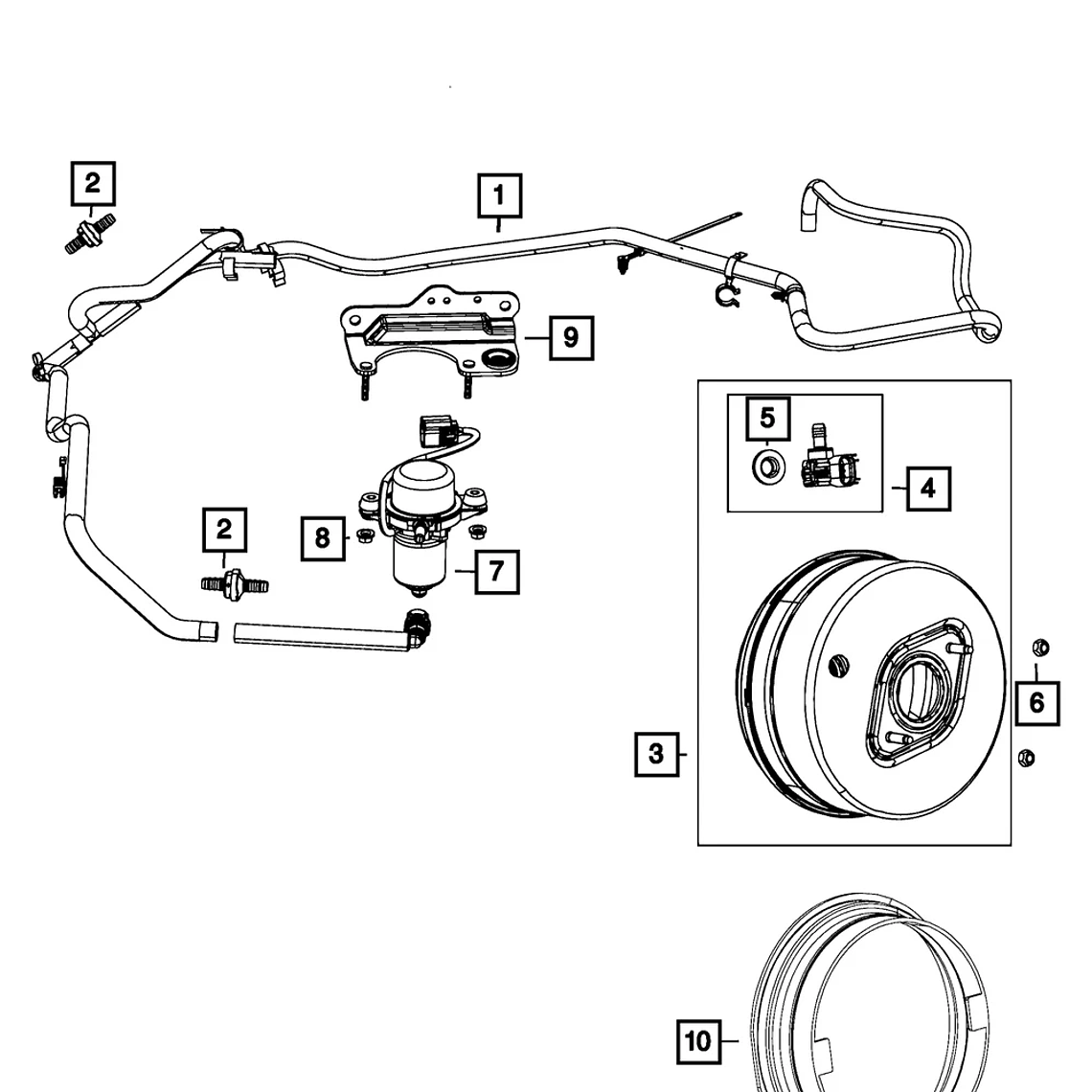 2
1
9
5
4
2
8
7
6
3
10