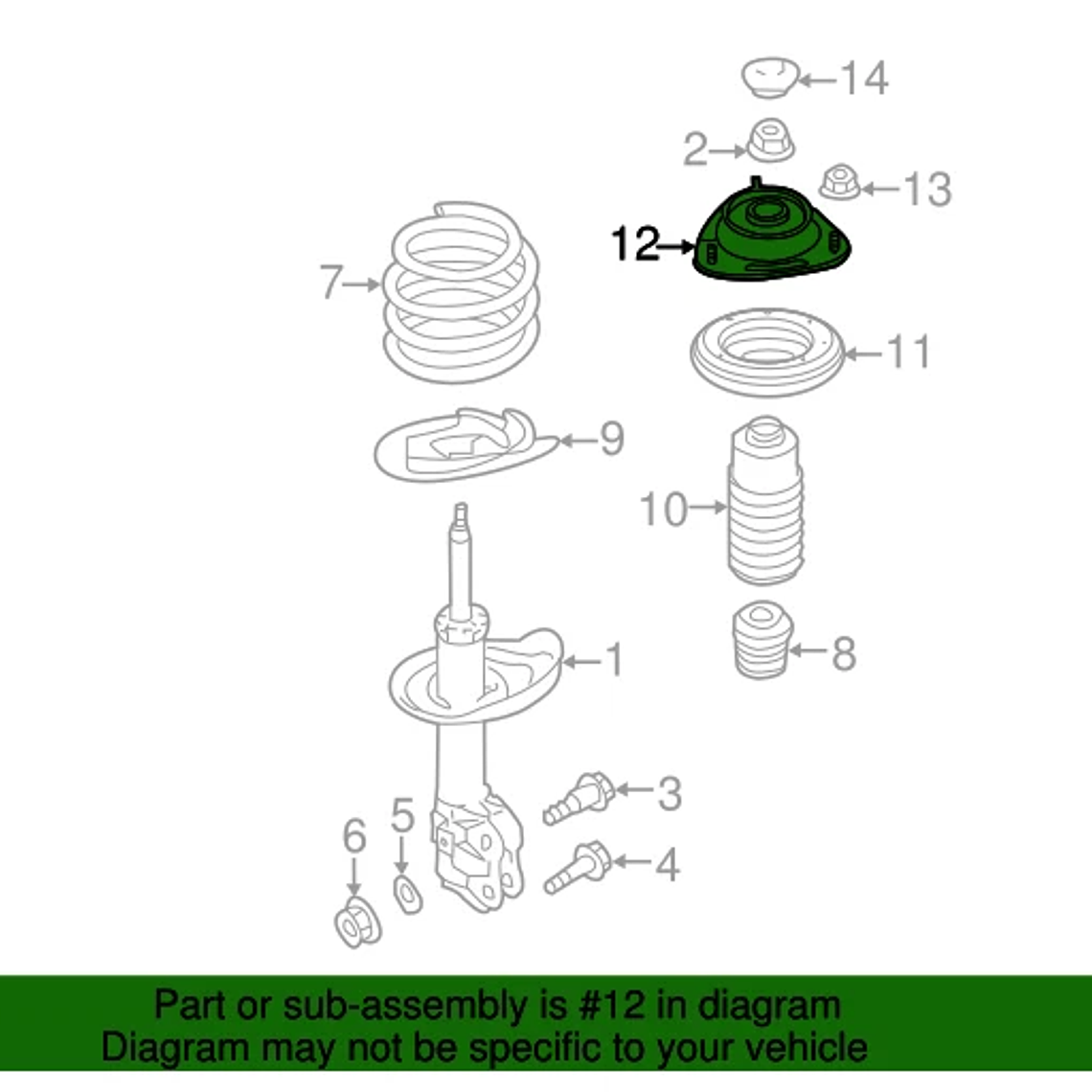 14
2
13
12
7
11
9
10
1
8
3
5
6
4

Part or sub-assembly is #12 in diagram
Diagram may not be specific to your vehicle