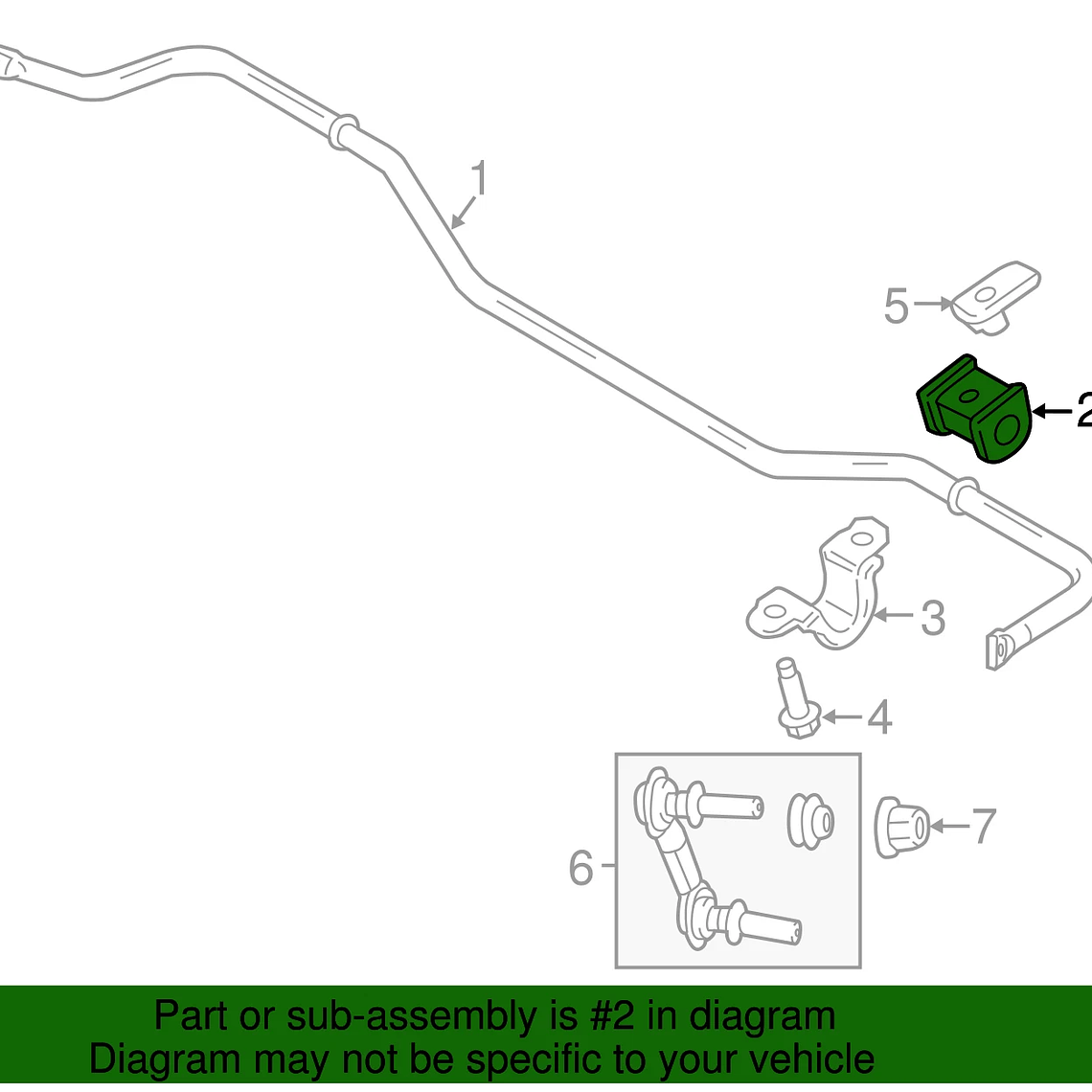 1
5
2
3
4
6
7

Part or sub-assembly is #2 in diagram
Diagram may not be specific to your vehicle