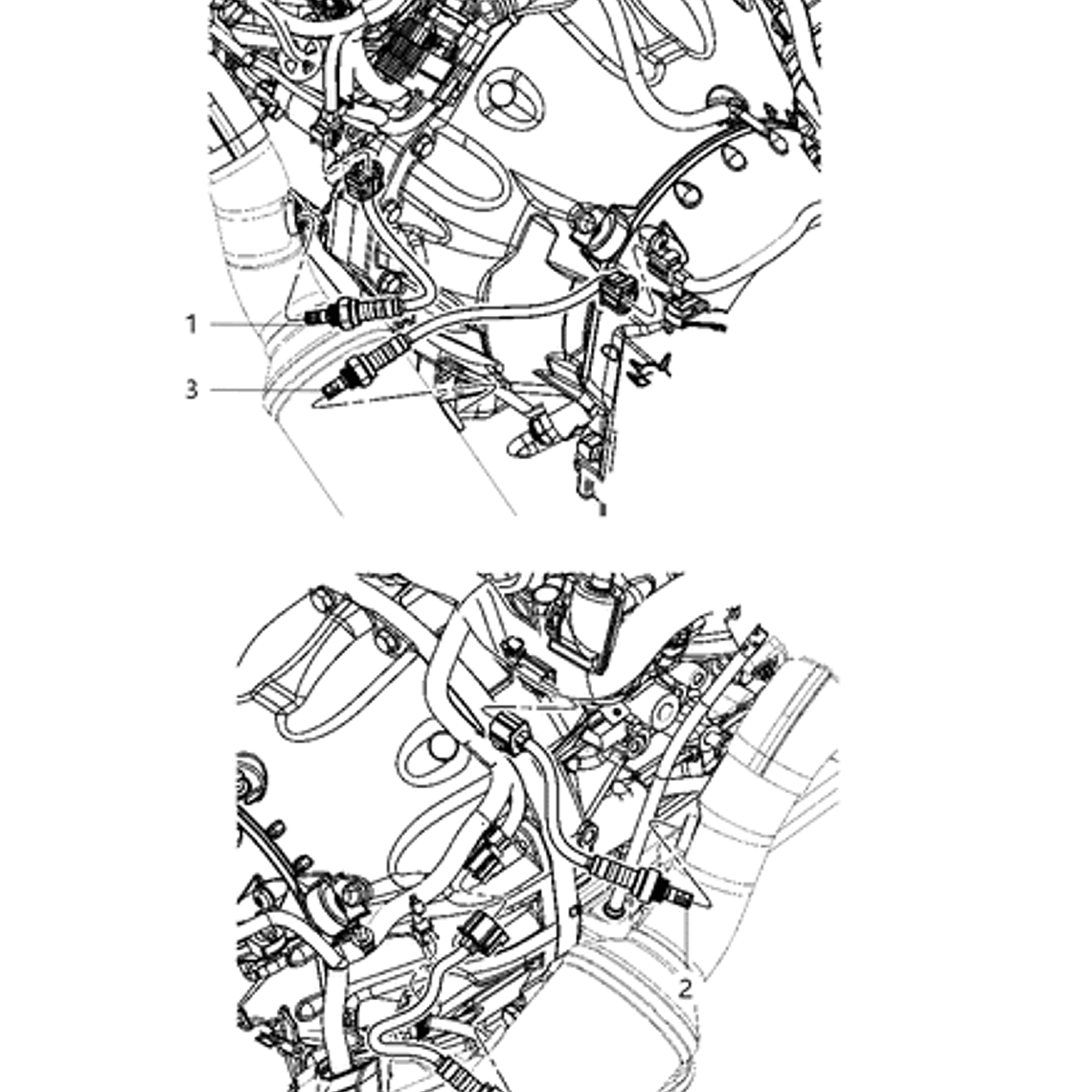 1
3
2