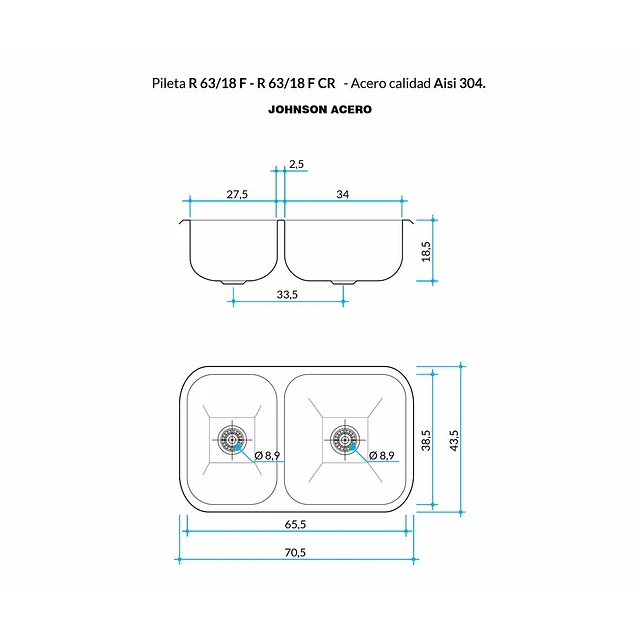 Pileta R 63/18 F - R 63/18 F CR - Acero calidad Aisi 304.

JOHNSON ACERO

2,5

27,5

34

18,5

33,5

Ø 8,9

Ø 8,9

38,5

43,5

65,5

70,5