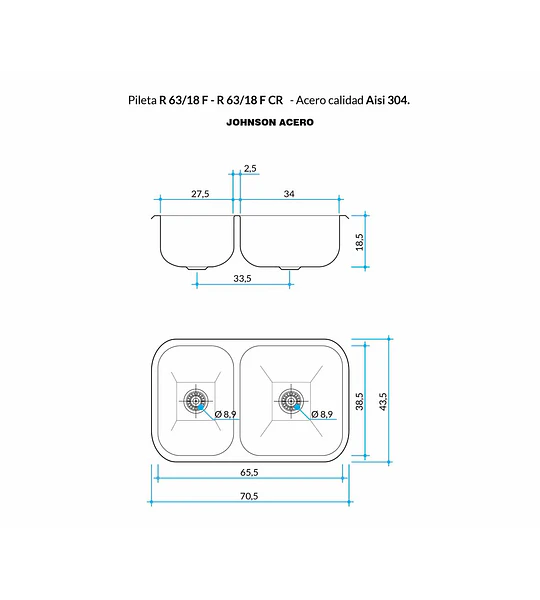 Pileta R 63/18 F - R 63/18 F CR - Acero calidad Aisi 304.

JOHNSON ACERO

2,5

27,5

34

18,5

33,5

Ø 8,9

Ø 8,9

38,5

43,5

65,5

70,5