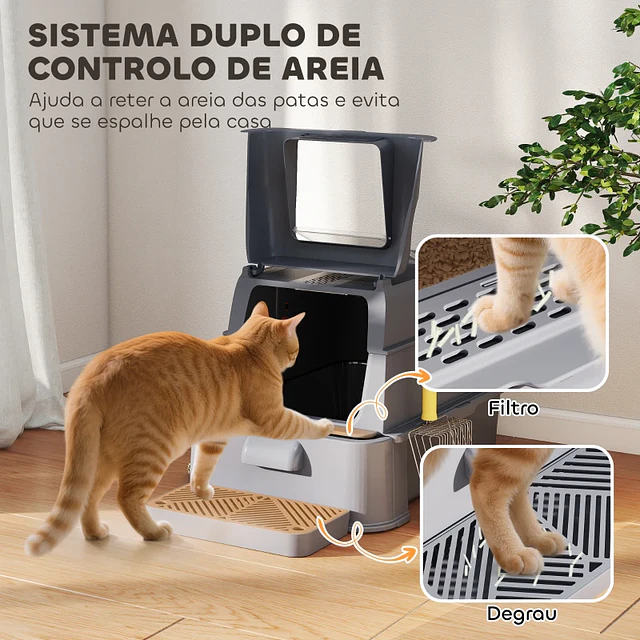 SISTEMA DUPLO DE CONTROLO DE AREIA

Ajuda a reter a areia das patas e evita que se espalhe pela casa

Filtro

Degrau