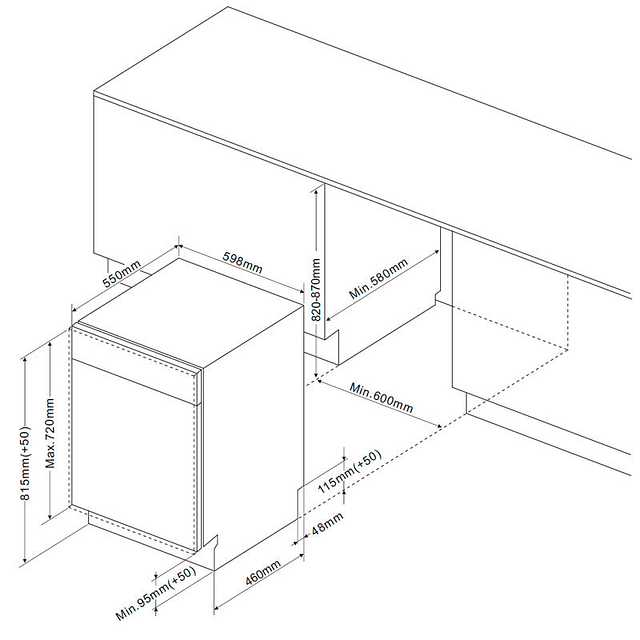 550mm
598mm
820-870mm
Min.580mm
Min.600mm
815mm(+50)
Max.720mm
115mm(+50)
48mm
460mm
Min.95mm(+50)