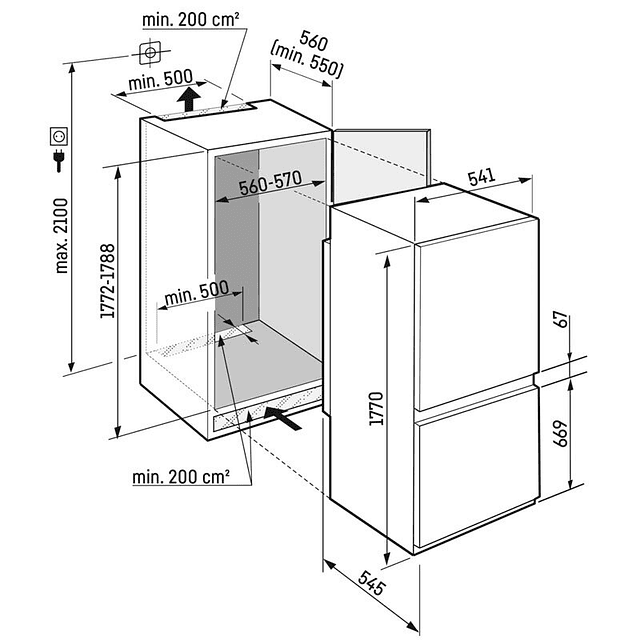 min. 200 cm²
560 (min. 550)
min. 500
max. 2100
1772-1788
560-570
541
min. 500
67
1770
669
min. 200 cm²
545