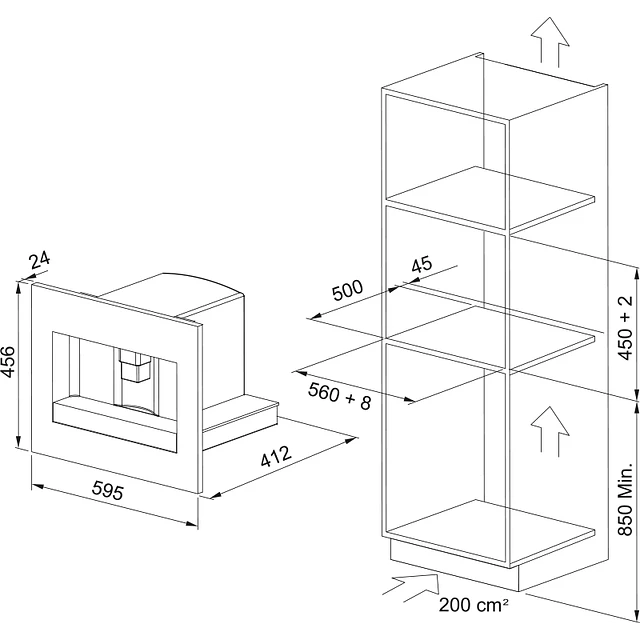 24
456
595
412
500
45
560 + 8
450 + 2
850 Min.
200 cm²