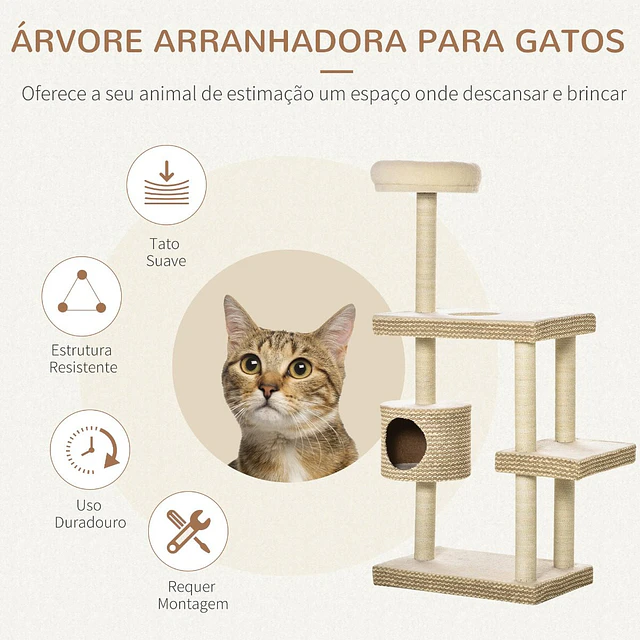 ÁRVORE ARRANHADORA PARA GATOS

Oferece a seu animal de estimação um espaço onde descansar e brincar

Tato Suave

Estrutura Resistente

Uso Duradouro

Requer Montagem