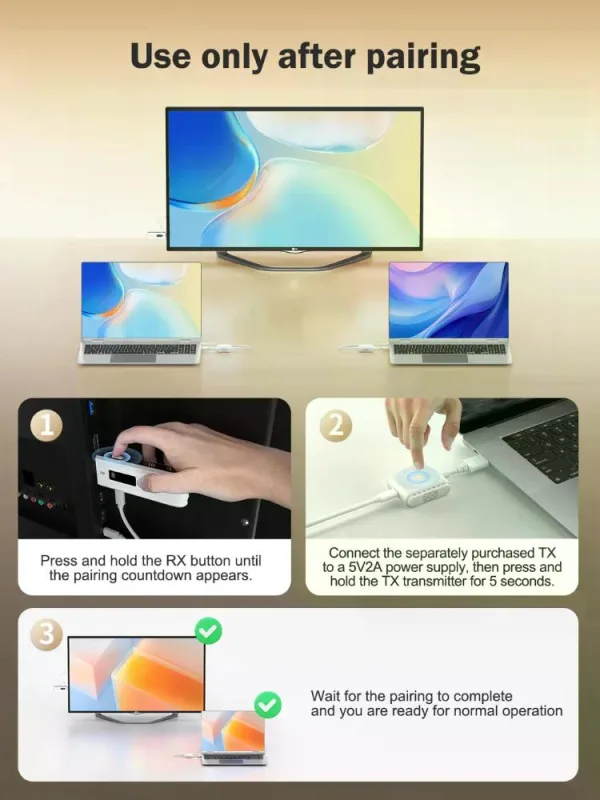 Use only after pairing

1

Press and hold the RX button until the pairing countdown appears.

2

Connect the separately purchased TX to a 5V2A power supply, then press and hold the TX transmitter for 5 seconds.

3

Wait for the pairing to complete and you are ready for normal operation