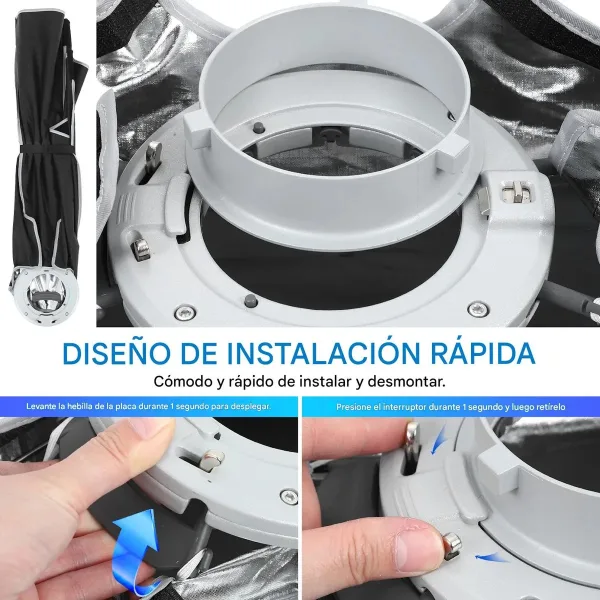 DISEÑO DE INSTALACIÓN RÁPIDA

Cómodo y rápido de instalar y desmontar.

Levante la hebilla de la placa durante 1 segundo para desplegar.

Presione el interruptor durante 1 segundo y luego retírelo