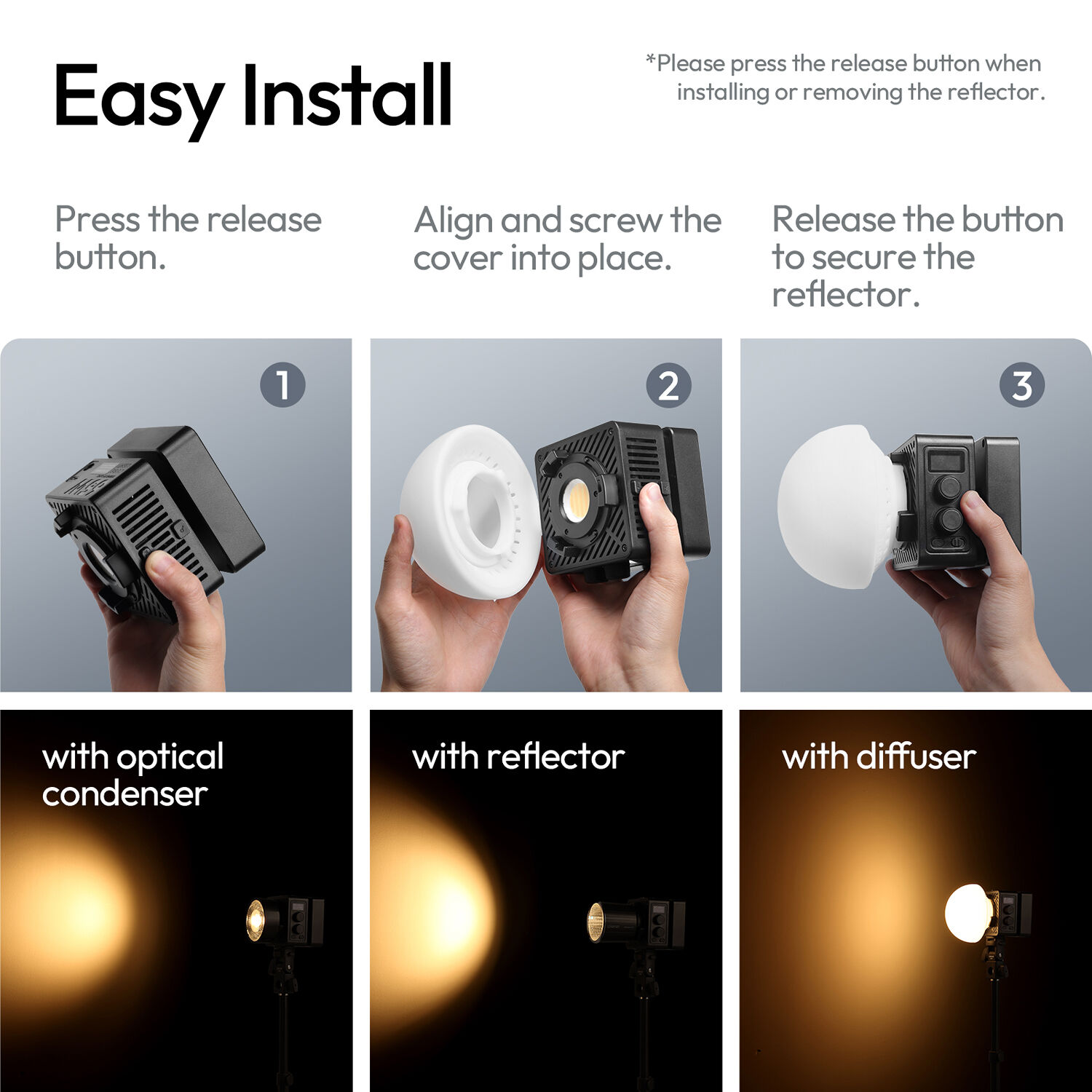 Easy Install

*Please press the release button when installing or removing the reflector.

Press the release button.

Align and screw the cover into place.

Release the button to secure the reflector.

1

2

3

with optical condenser

with reflector

with diffuser