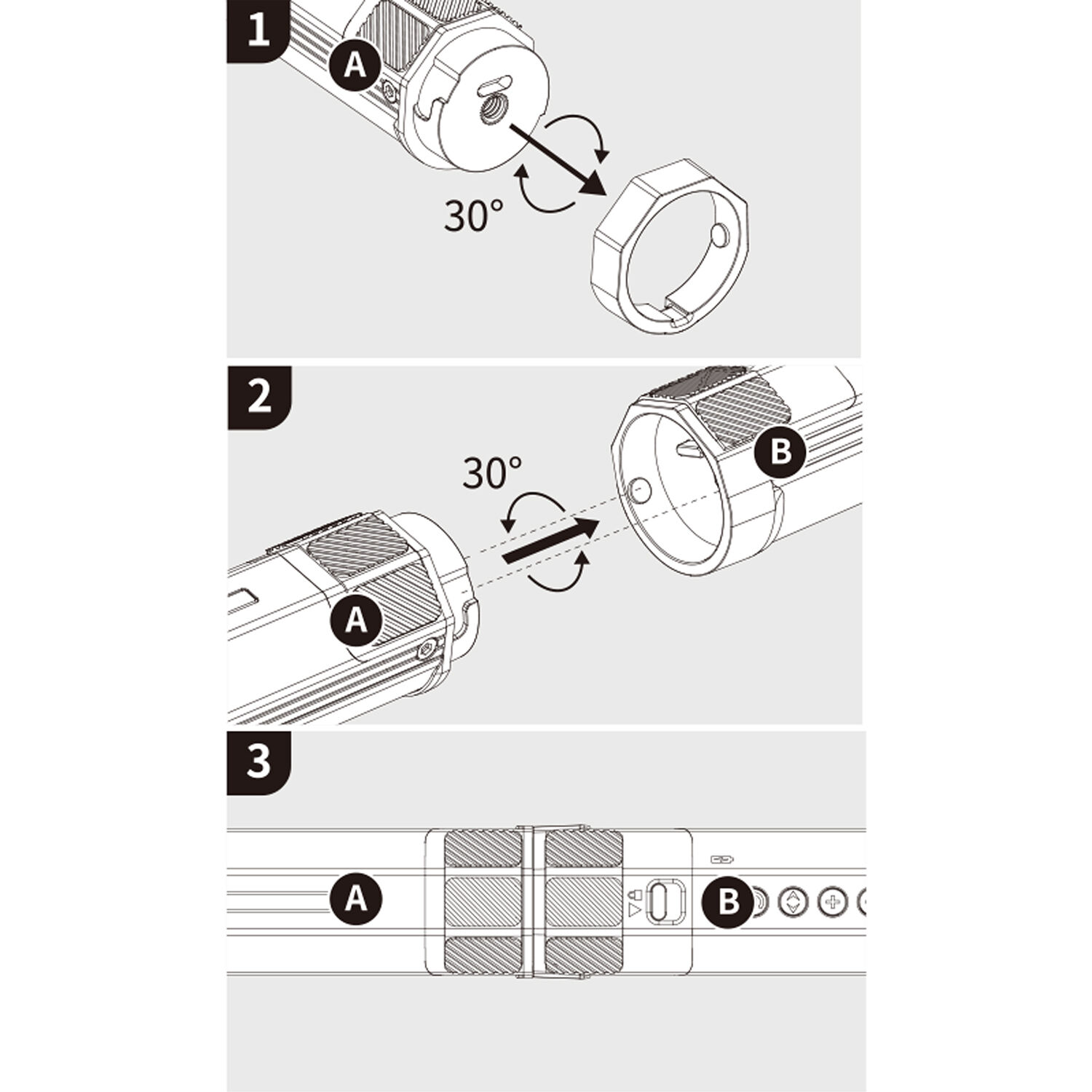 1

A

30°

2

30°

B

A

3

A

B