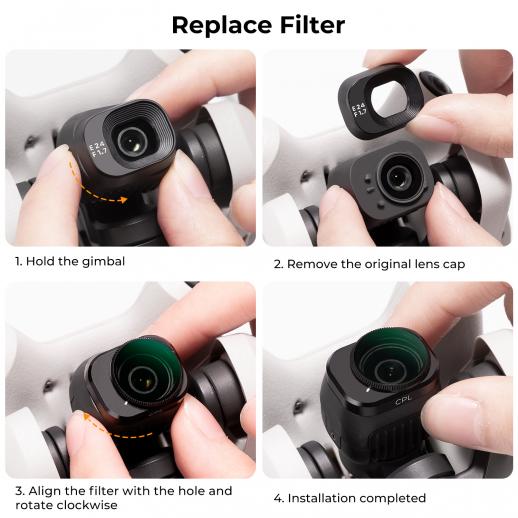 Replace Filter

E24
F1.7

1. Hold the gimbal

E24
F1.7

2. Remove the original lens cap

3. Align the filter with the hole and rotate clockwise

CPL

4. Installation completed