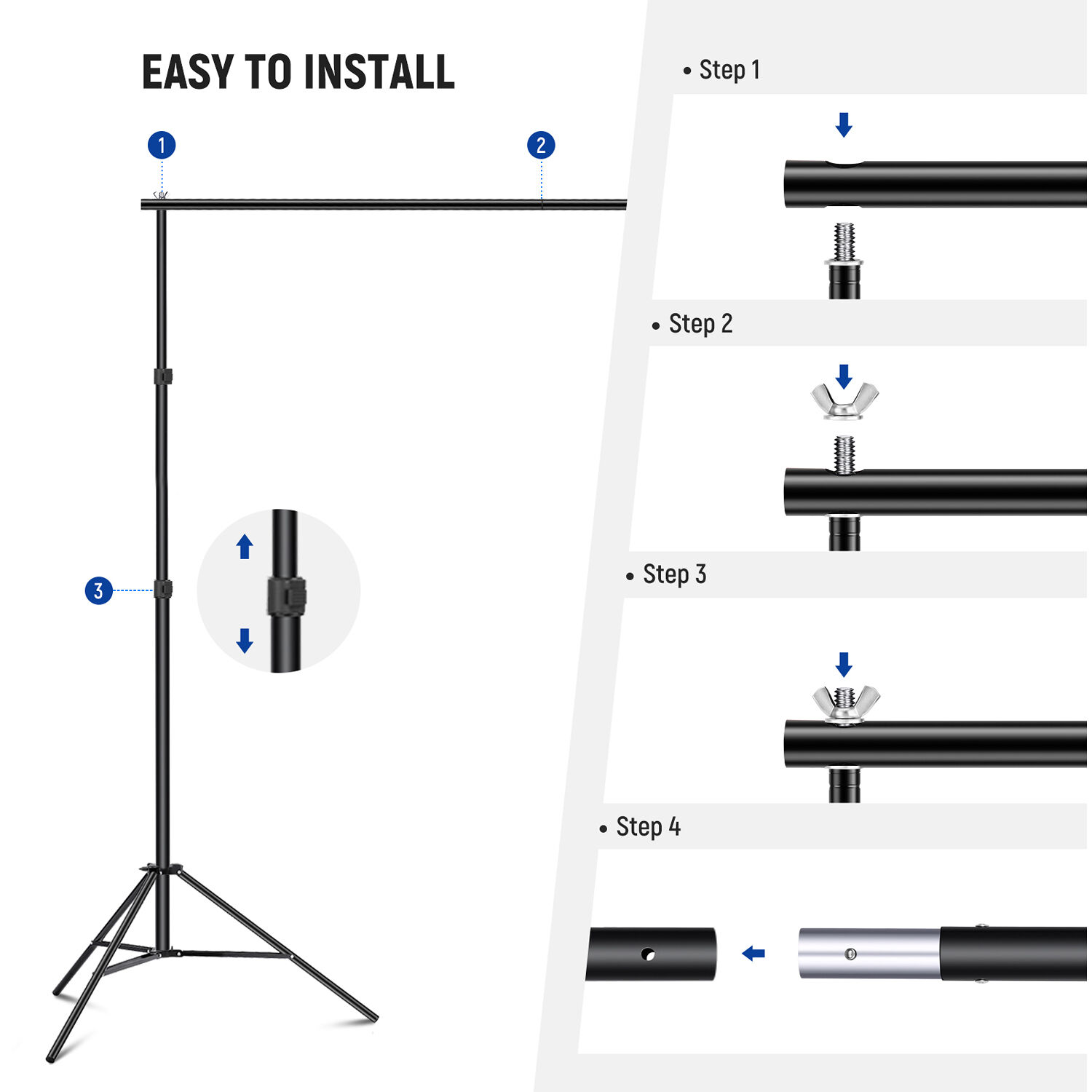 EASY TO INSTALL

1

2

3

• Step 1

• Step 2

• Step 3

• Step 4