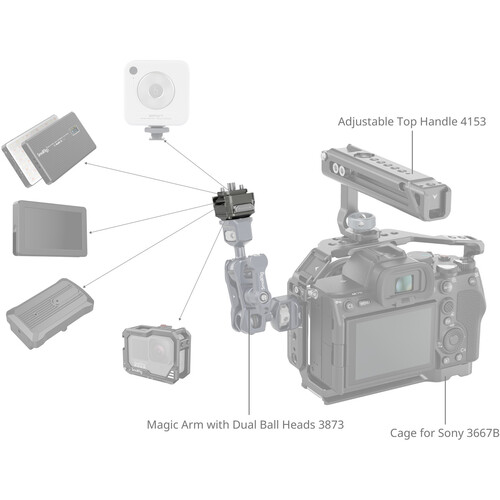 Adjustable Top Handle 4153

Magic Arm with Dual Ball Heads 3873

Cage for Sony 3667B