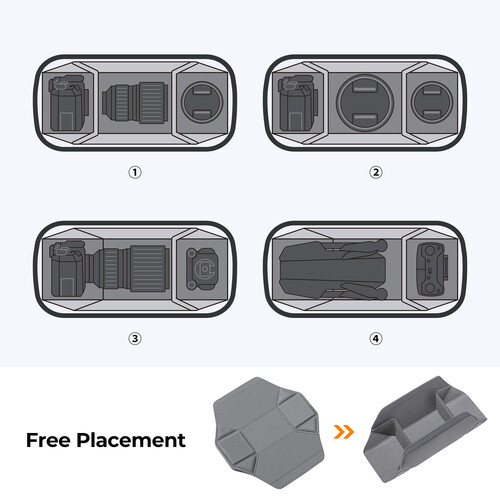 ①

②

③

④

Free Placement