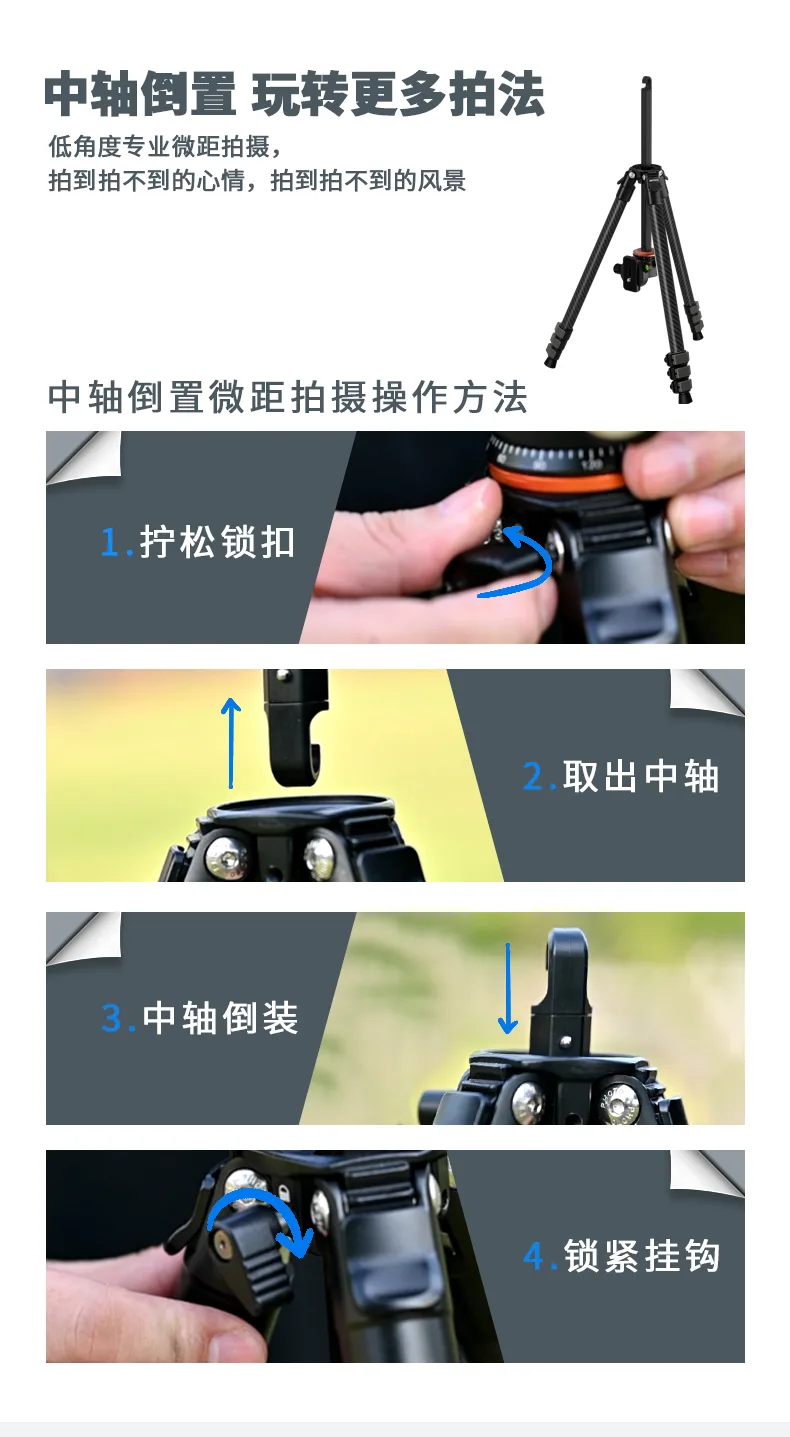 中轴倒置 玩转更多拍法

低角度专业微距拍摄，
拍到拍不到的心情，拍到拍不到的风景

中轴倒置微距拍摄操作方法

1.拧松锁扣

2.取出中轴

3.中轴倒装

4.锁紧挂钩