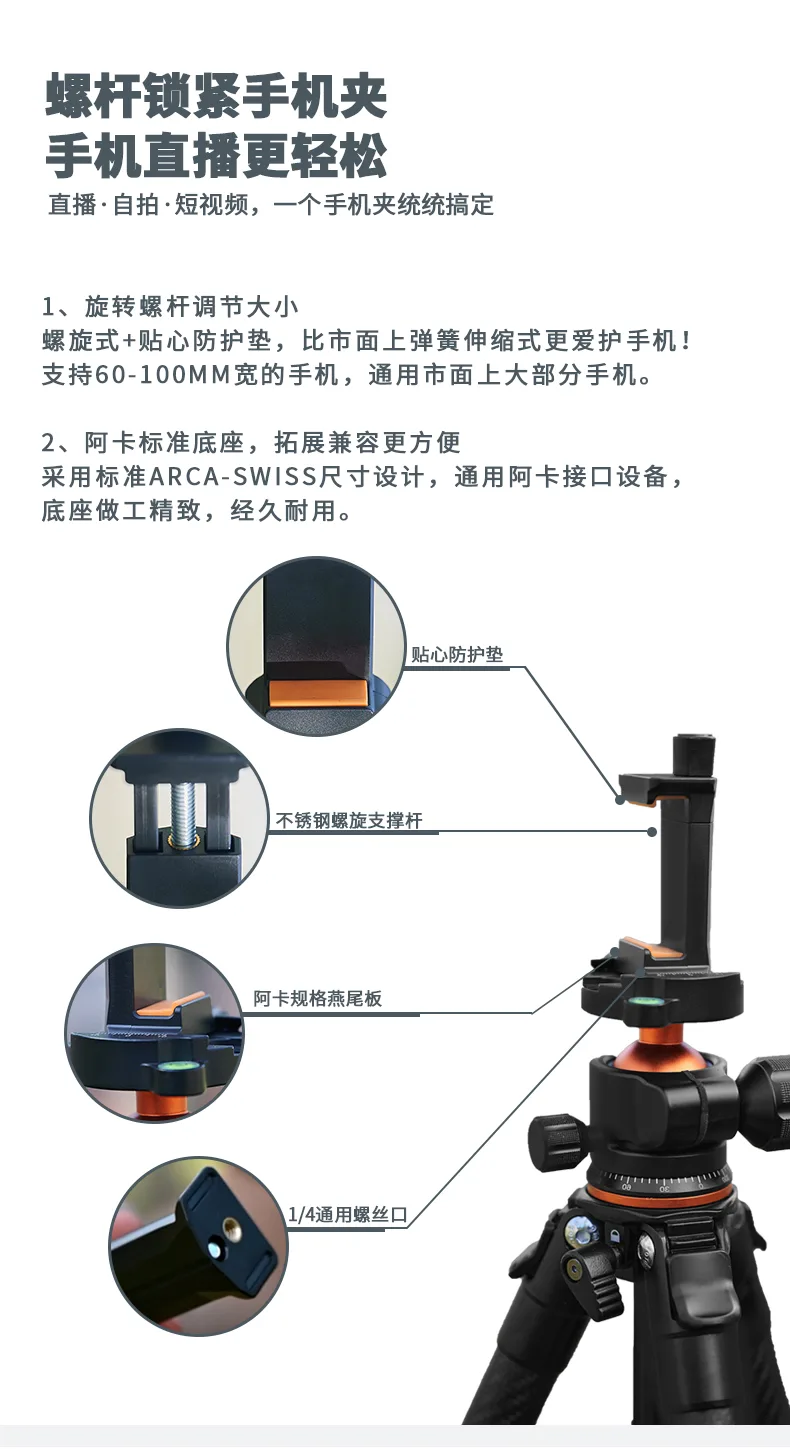 螺杆锁紧手机夹
手机直播更轻松

直播·自拍·短视频，一个手机夹统统搞定

1、旋转螺杆调节大小
螺旋式+贴心防护垫，比市面上弹簧伸缩式更爱护手机！
支持60-100MM宽的手机，通用市面上大部分手机。

2、阿卡标准底座，拓展兼容更方便
采用标准ARCA-SWISS尺寸设计，通用阿卡接口设备，
底座做工精致，经久耐用。

贴心防护垫

不锈钢螺旋支撑杆

阿卡规格燕尾板

1/4通用螺丝口