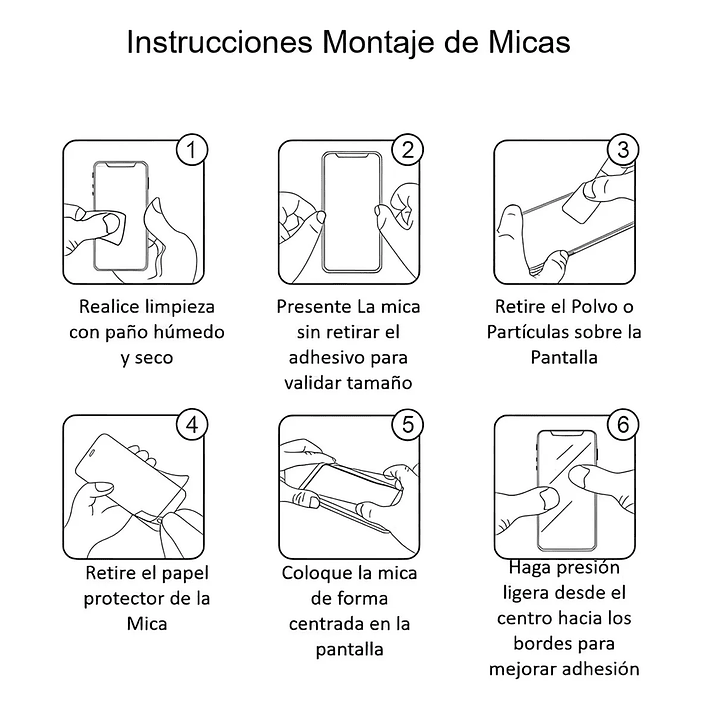 Instrucciones Montaje de Micas

1

Realice limpieza con paño húmedo y seco

2

Presente La mica sin retirar el adhesivo para validar tamaño

3

Retire el Polvo o Partículas sobre la Pantalla

4

Retire el papel protector de la Mica

5

Coloque la mica de forma centrada en la pantalla

6

Haga presión ligera desde el centro hacia los bordes para mejorar adhesión