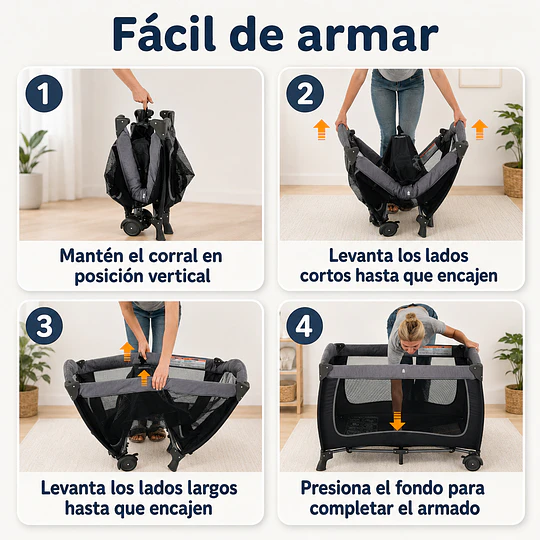 Fácil de armar

1

Mantén el corral en posición vertical

2

Levanta los lados cortos hasta que encajen

3

Levanta los lados largos hasta que encajen

4

Presiona el fondo para completar el armado