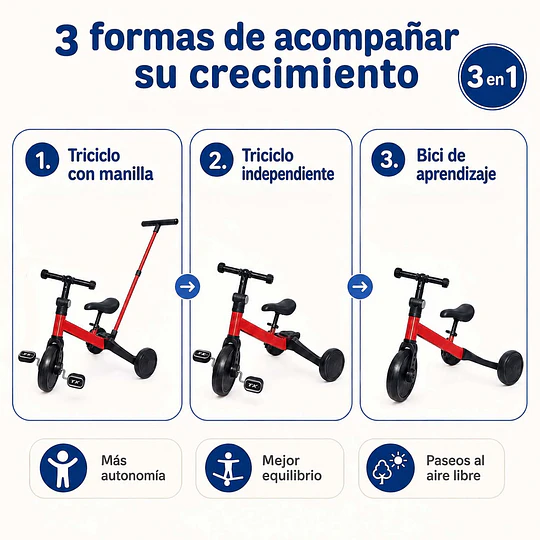 3 formas de acompañar su crecimiento

3 en 1

1. Triciclo con manilla

2. Triciclo independiente

3. Bici de aprendizaje

Más autonomía

Mejor equilibrio

Paseos al aire libre