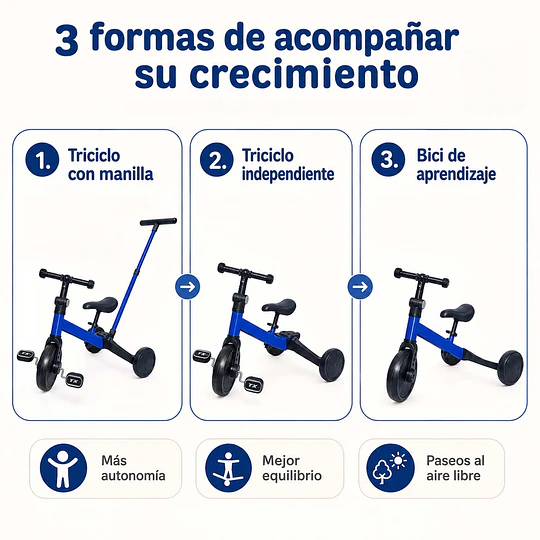 3 formas de acompañar su crecimiento

1. Triciclo con manilla

2. Triciclo independiente

3. Bici de aprendizaje

TK

TK

Más autonomía

Mejor equilibrio

Paseos al aire libre