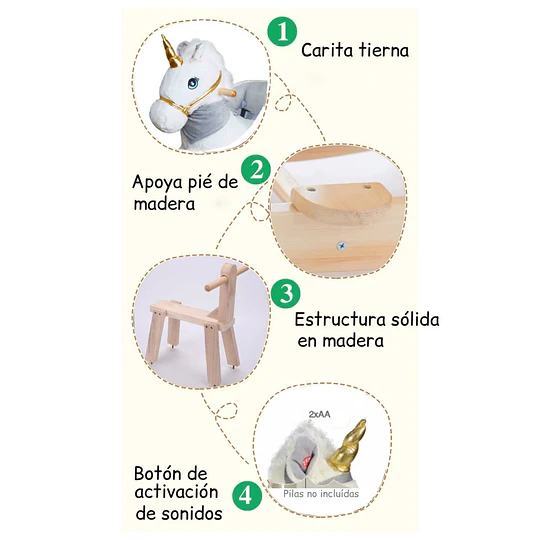 1 Carita tierna

2 Apoya pié de madera

3 Estructura sólida en madera

2xAA

Pilas no incluídas

Botón de activación de sonidos 4