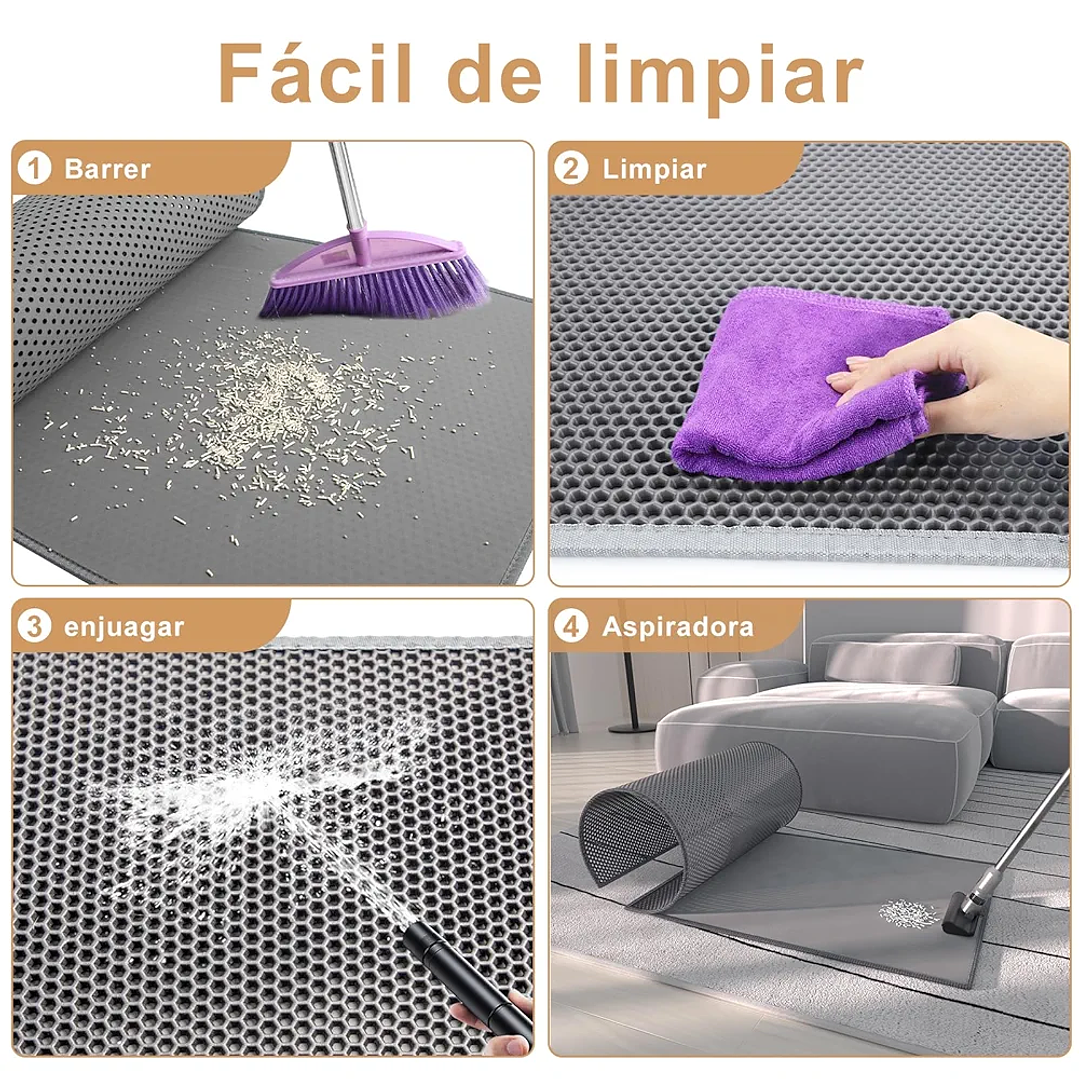 Fácil de limpiar

1 Barrer

2 Limpiar

3 enjuagar

4 Aspiradora