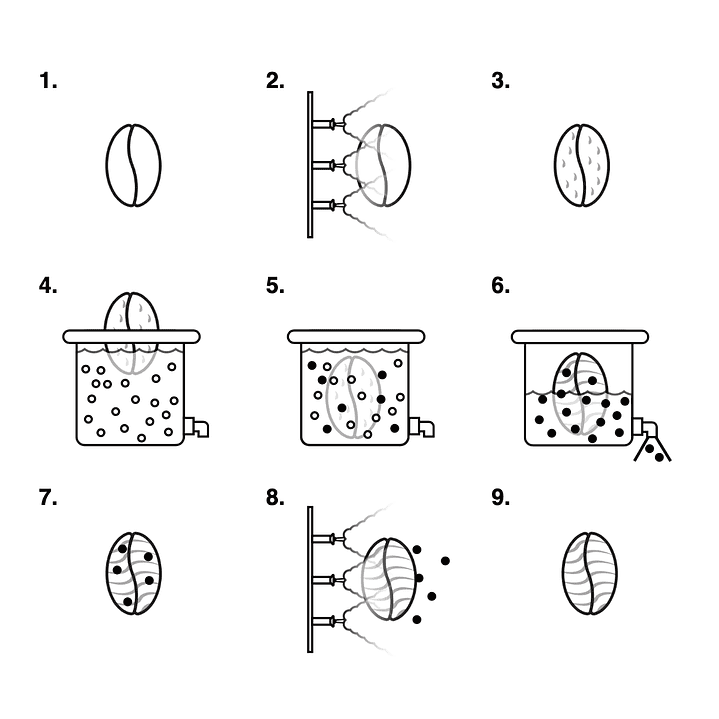 1.

2.

3.

4.

5.

6.

7.

8.

9.