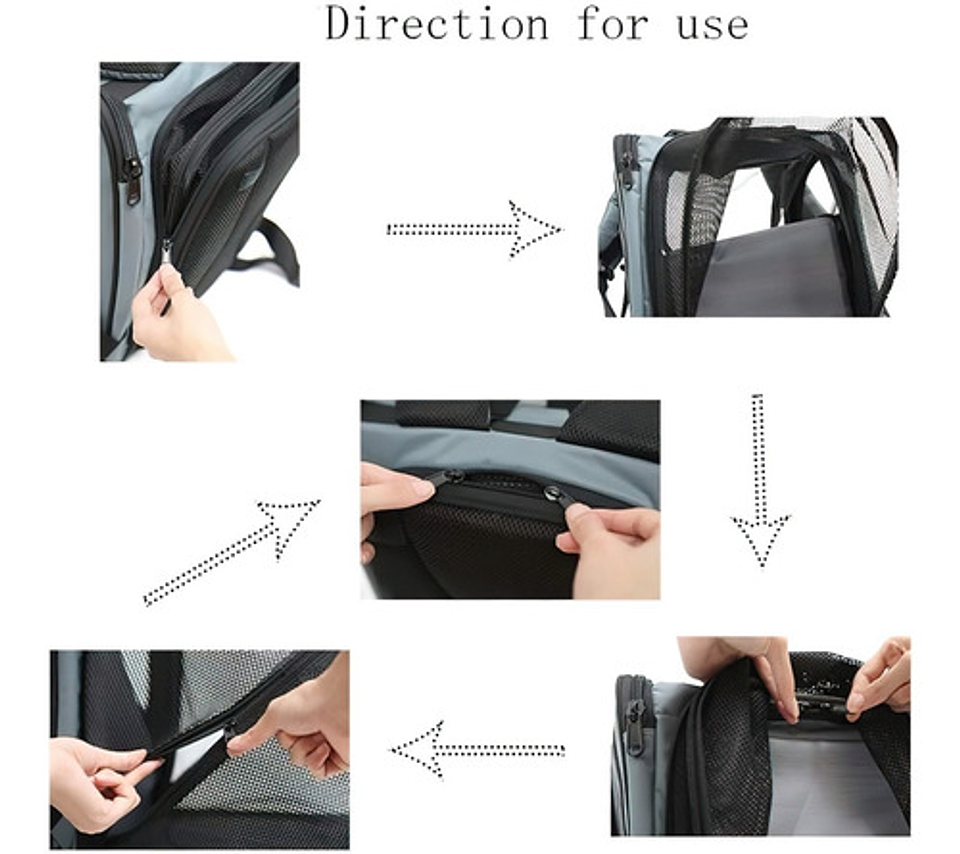 Direction for use