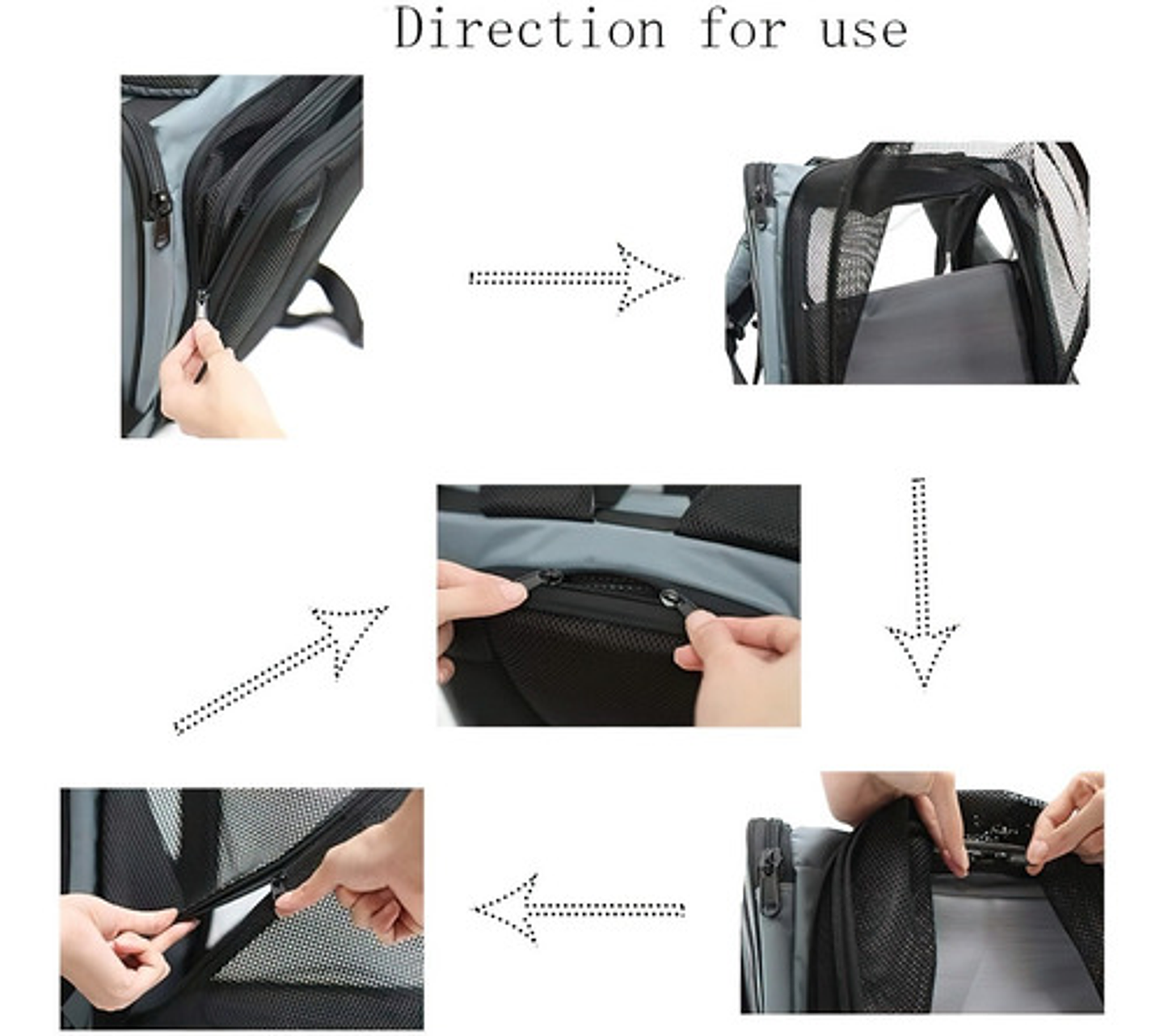 Direction for use