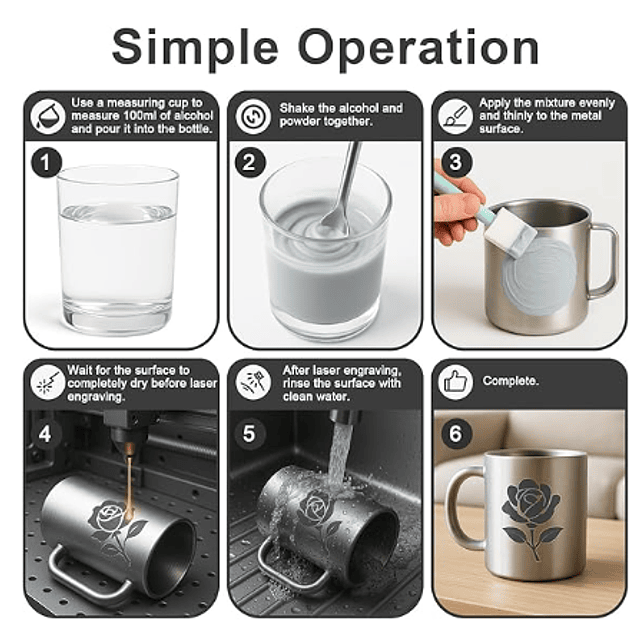 Simple Operation

Use a measuring cup to measure 100ml of alcohol and pour it into the bottle.

1

Shake the alcohol and powder together.

2

Apply the mixture evenly and thinly to the metal surface.

3

Wait for the surface to completely dry before laser engraving.

4

After laser engraving, rinse the surface with clean water.

5

Complete.

6