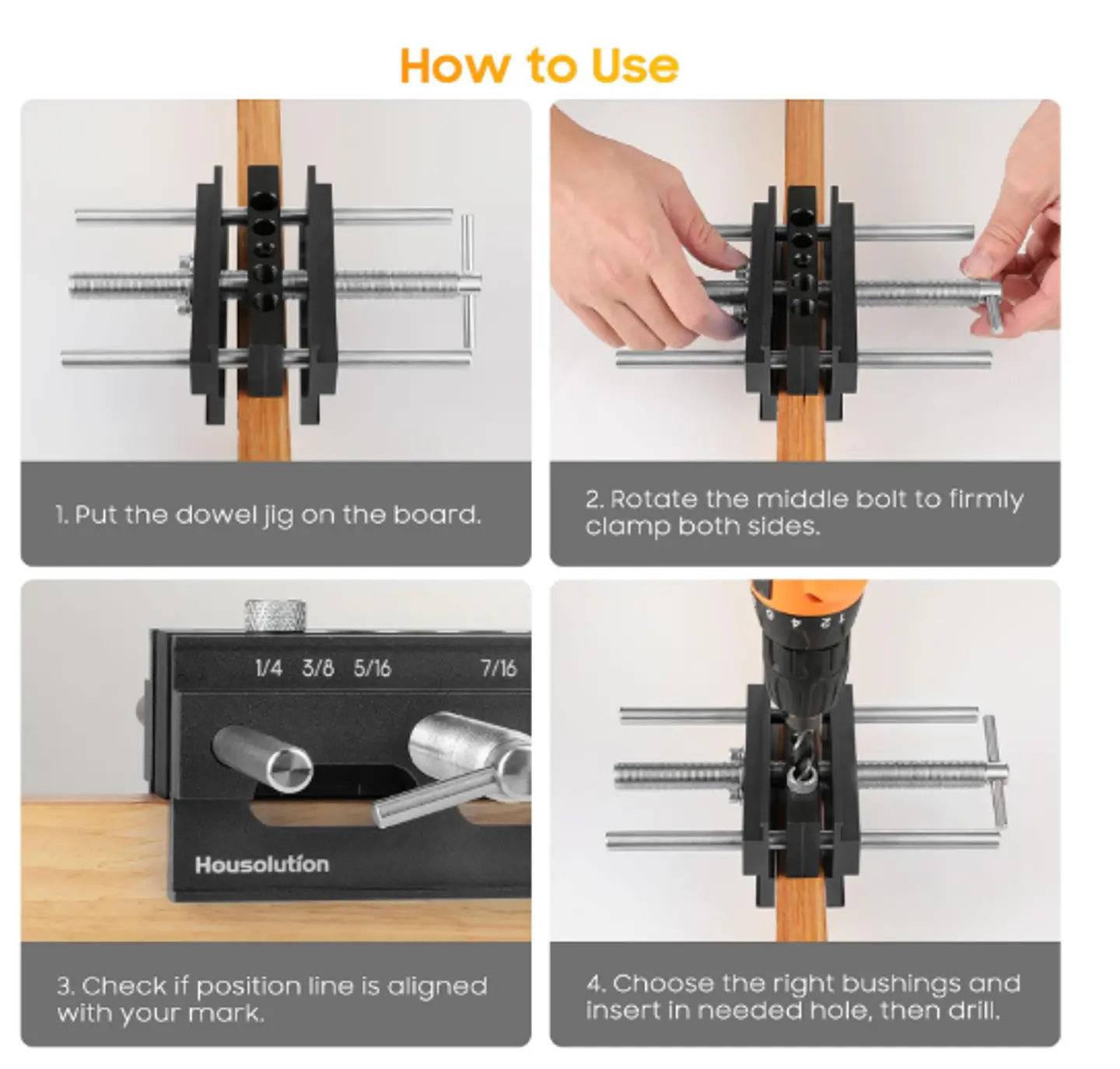 How to Use

1. Put the dowel jig on the board.

2. Rotate the middle bolt to firmly clamp both sides.

1/4 3/8 5/16 7/16

Housolution

3. Check if position line is aligned with your mark.

4. Choose the right bushings and insert in needed hole, then drill.