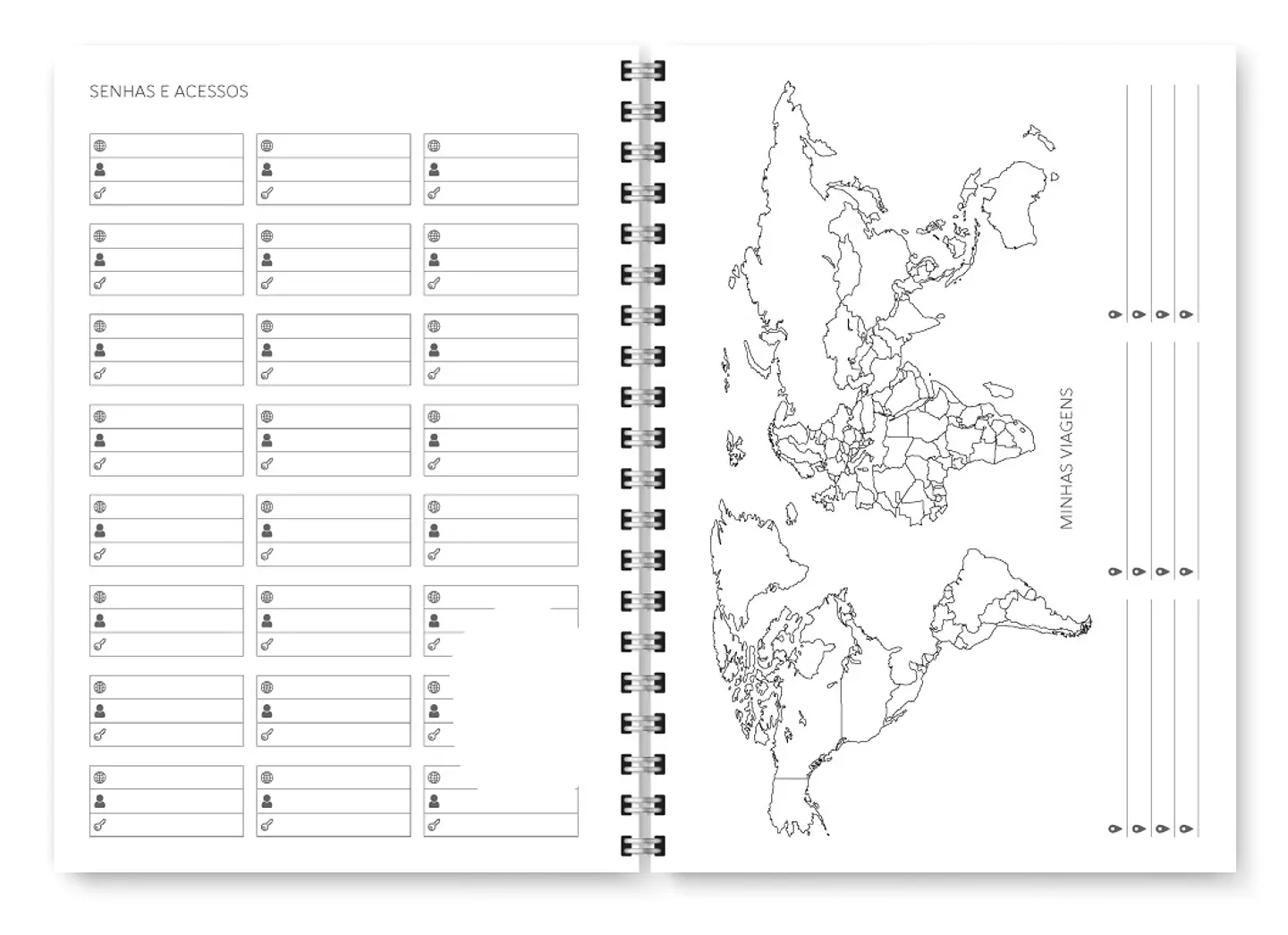 SENHAS E ACESSOS

MINHAS VIAGENS