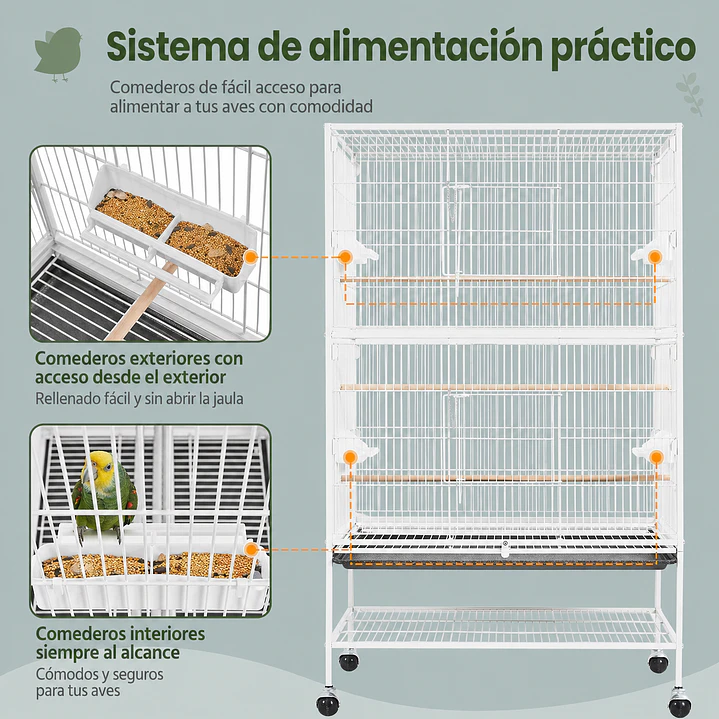 Sistema de alimentación práctico

Comederos de fácil acceso para alimentar a tus aves con comodidad

Comederos exteriores con acceso desde el exterior

Rellenado fácil y sin abrir la jaula

Comederos interiores siempre al alcance

Cómodos y seguros para tus aves