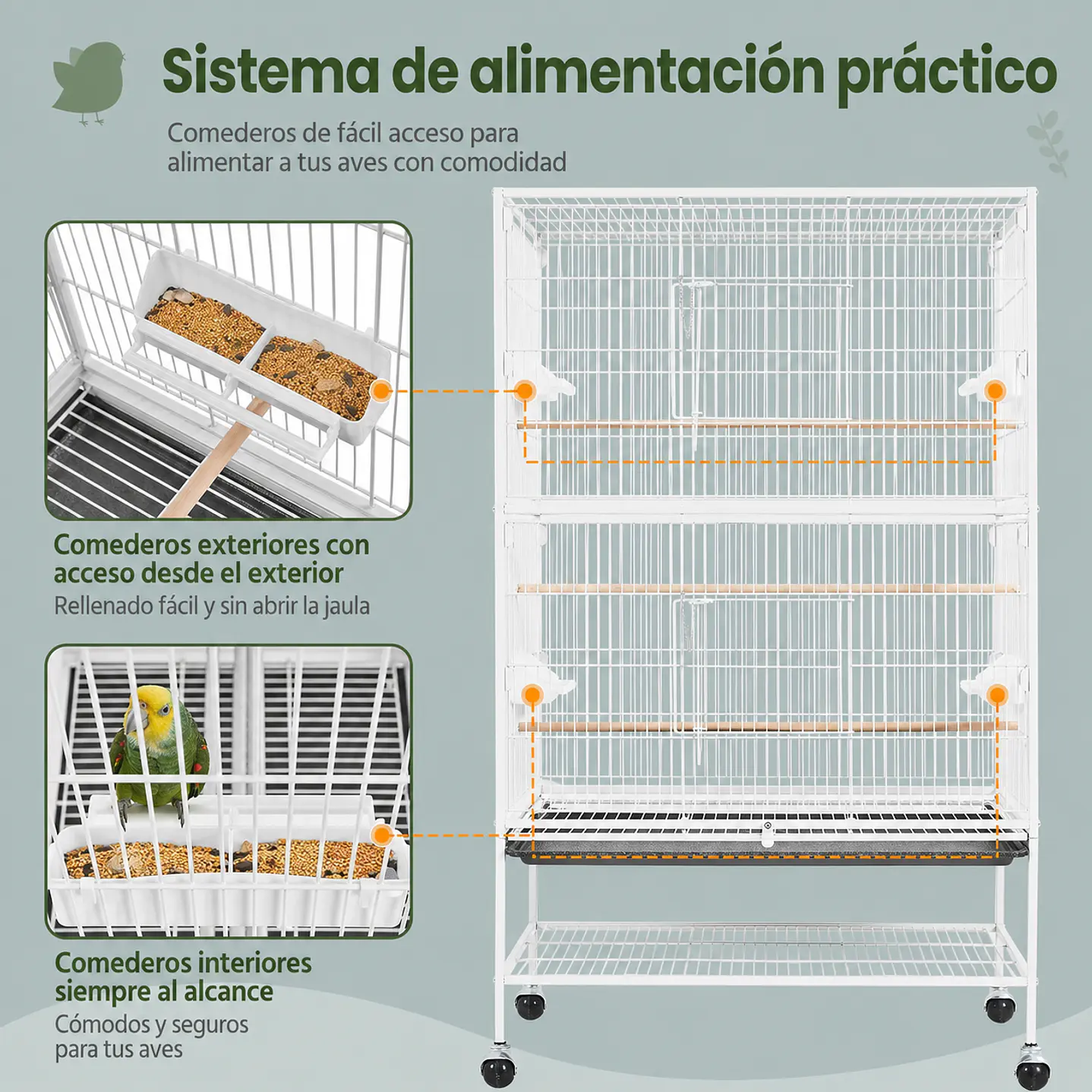 Sistema de alimentación práctico

Comederos de fácil acceso para alimentar a tus aves con comodidad

Comederos exteriores con acceso desde el exterior
Rellenado fácil y sin abrir la jaula

Comederos interiores siempre al alcance
Cómodos y seguros para tus aves