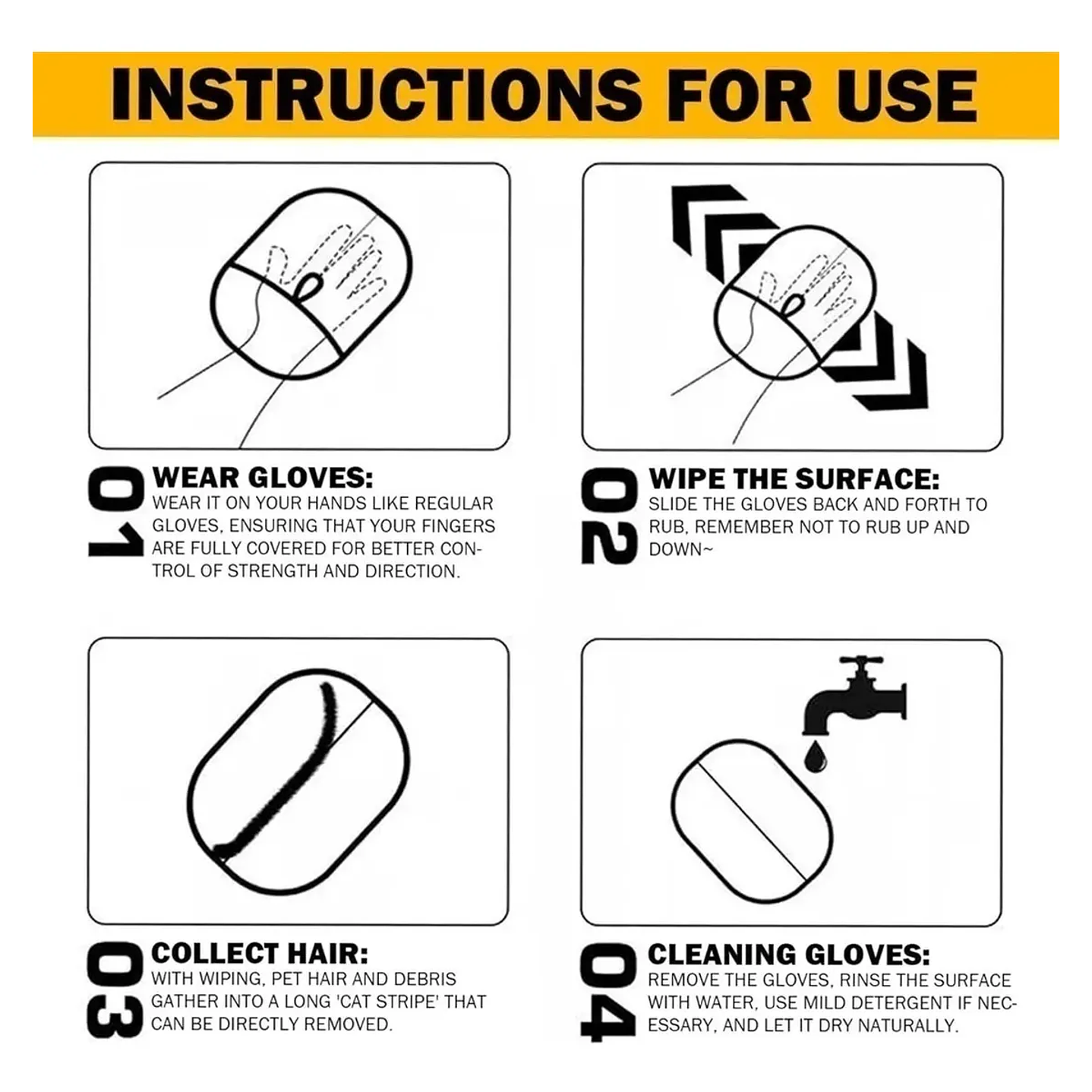 INSTRUCTIONS FOR USE

01 WEAR GLOVES:
WEAR IT ON YOUR HANDS LIKE REGULAR GLOVES, ENSURING THAT YOUR FINGERS ARE FULLY COVERED FOR BETTER CONTROL OF STRENGTH AND DIRECTION.

02 WIPE THE SURFACE:
SLIDE THE GLOVES BACK AND FORTH TO RUB, REMEMBER NOT TO RUB UP AND DOWN~

03 COLLECT HAIR:
WITH WIPING, PET HAIR AND DEBRIS GATHER INTO A LONG 'CAT STRIPE' THAT CAN BE DIRECTLY REMOVED.

04 CLEANING GLOVES:
REMOVE THE GLOVES, RINSE THE SURFACE WITH WATER, USE MILD DETERGENT IF NECESSARY, AND LET IT DRY NATURALLY.