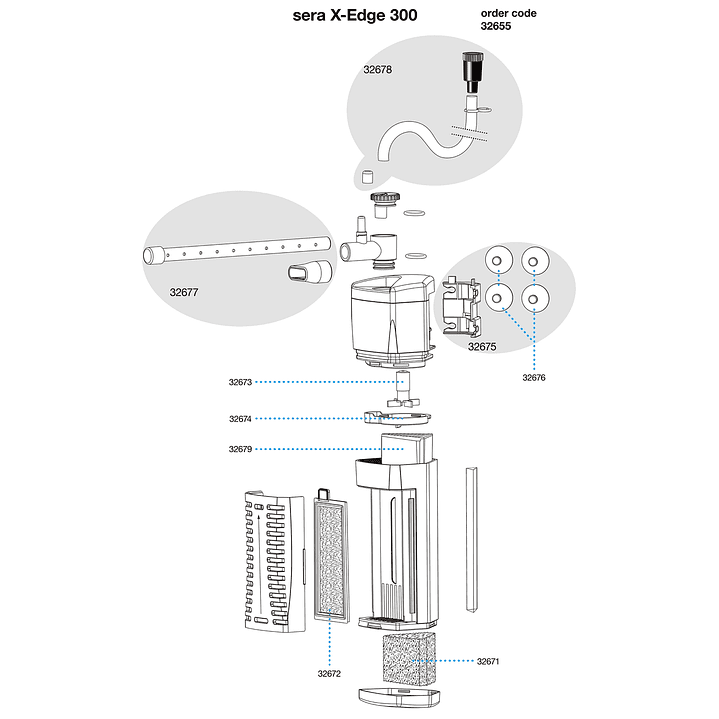 sera X-Edge 300

order code
32655

32678

32677

32675

32676

32673

32674

32679

32672

32671