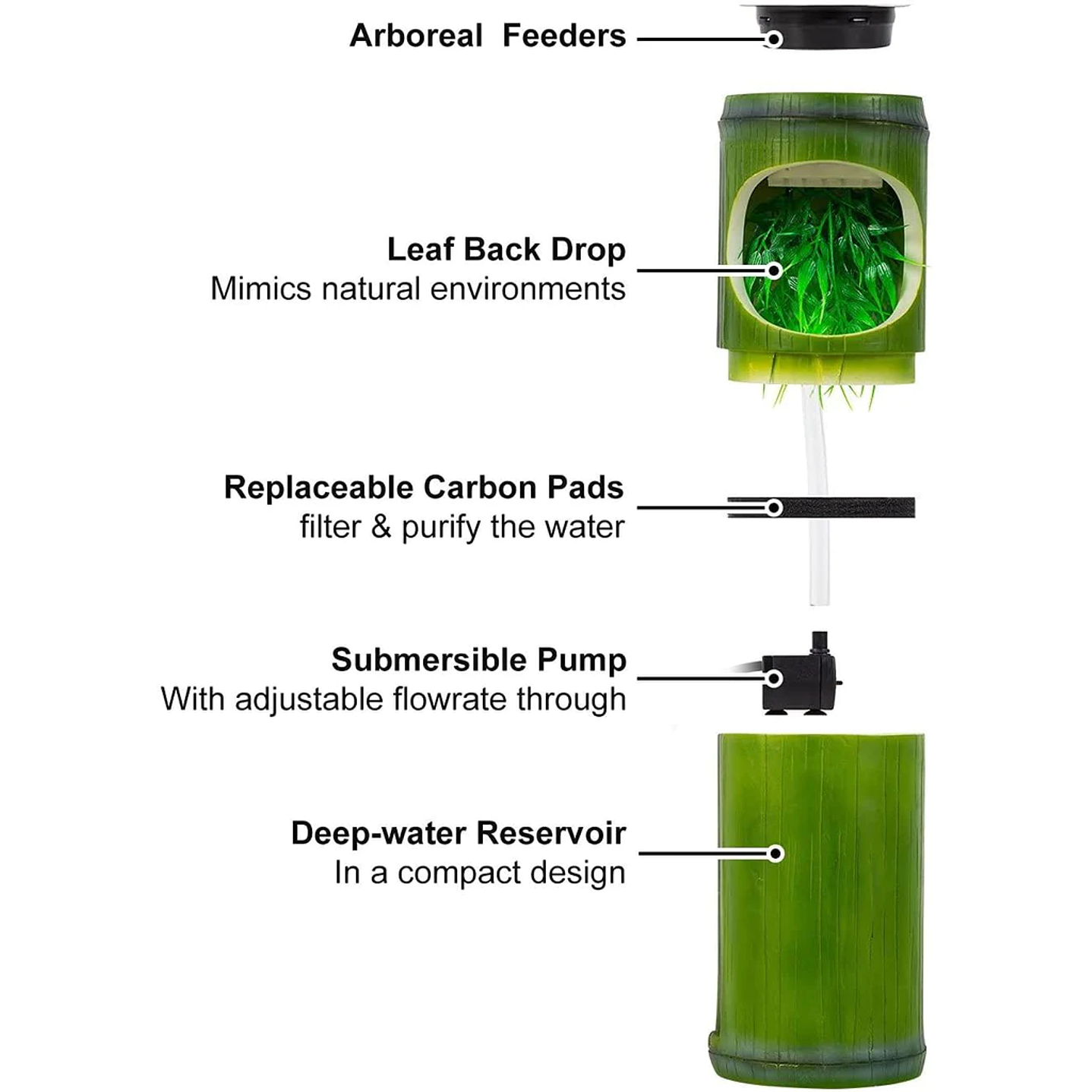 Arboreal Feeders

Leaf Back Drop
Mimics natural environments

Replaceable Carbon Pads
filter & purify the water

Submersible Pump
With adjustable flowrate through

Deep-water Reservoir
In a compact design