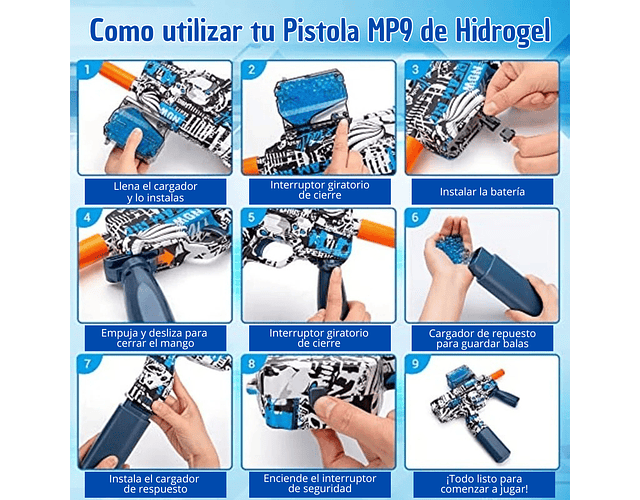 Como utilizar tu Pistola MP9 de Hidrogel

1
Llena el cargador y lo instalas

2
Interruptor giratorio de cierre

3
Instalar la batería

4
Empuja y desliza para cerrar el mango

5
Interruptor giratorio de cierre

6
Cargador de repuesto para guardar balas

7
Instala el cargador de respuesto

8
Enciende el interruptor de seguridad

9
¡Todo listo para comenzar a jugar!