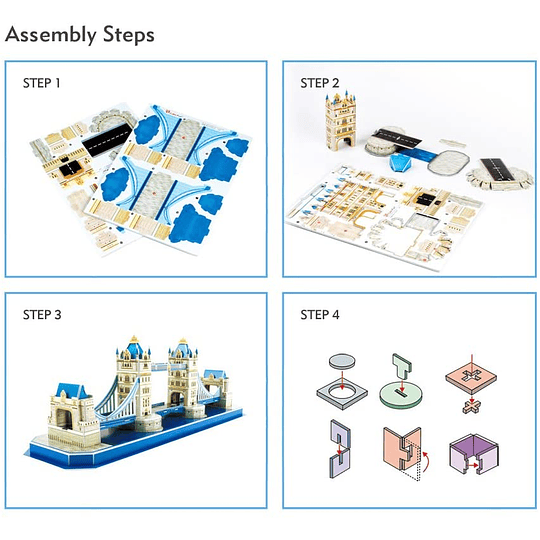 Assembly Steps

STEP 1

STEP 2

STEP 3

STEP 4