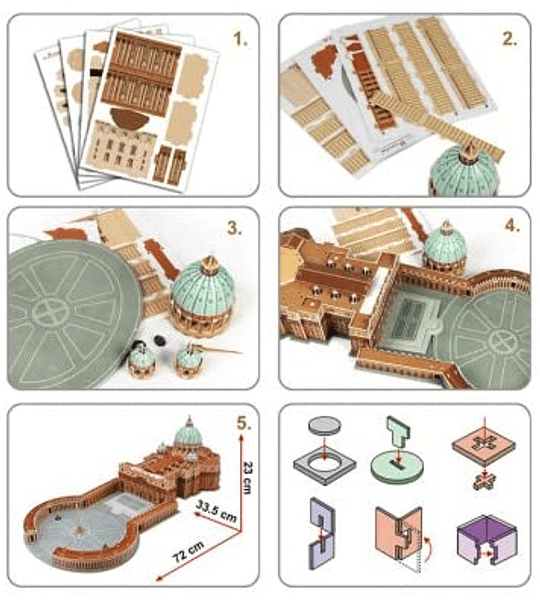 1.

2.

3.

4.

5.

23 cm

33.5 cm

72 cm