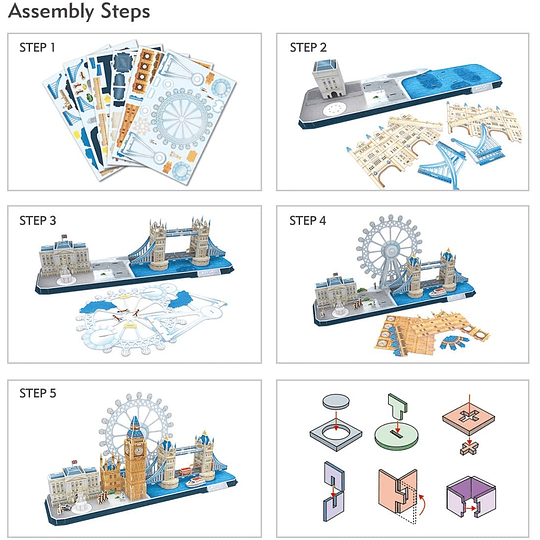 Assembly Steps

STEP 1

STEP 2

STEP 3

STEP 4

STEP 5