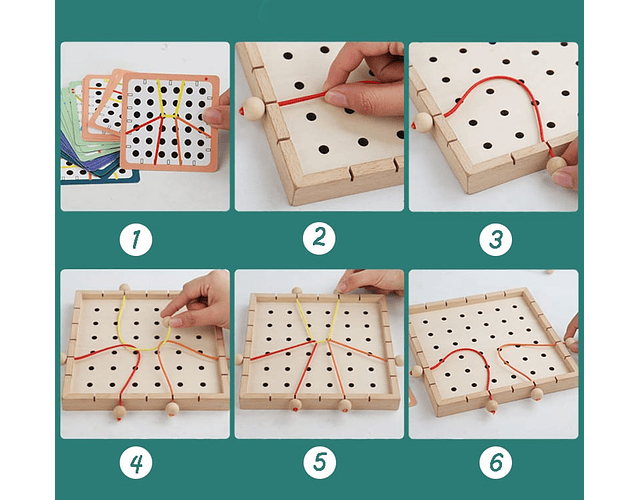 1

2

3

4

5

6